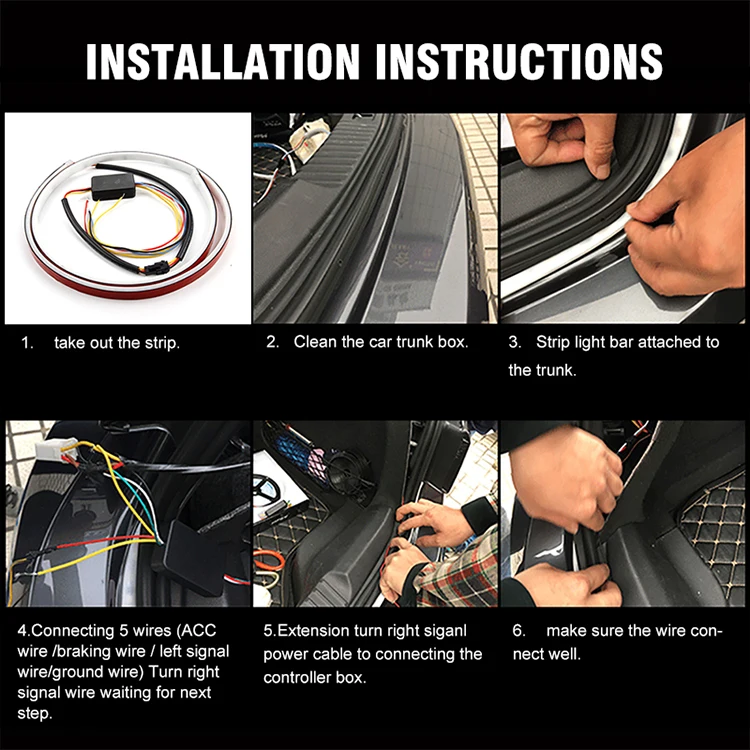 INSTALLATION INSTRUCTIONS

1. take out the strip.

2. Clean the car trunk box.

3. Strip light bar attached to the trunk.

4.Connecting 5 wires (ACC wire /braking wire / left signal wire/ground wire) Turn right signal wire waiting for next step.

5.Extension turn right siganl power cable to connecting the controller box.

6. make sure the wire connect well.