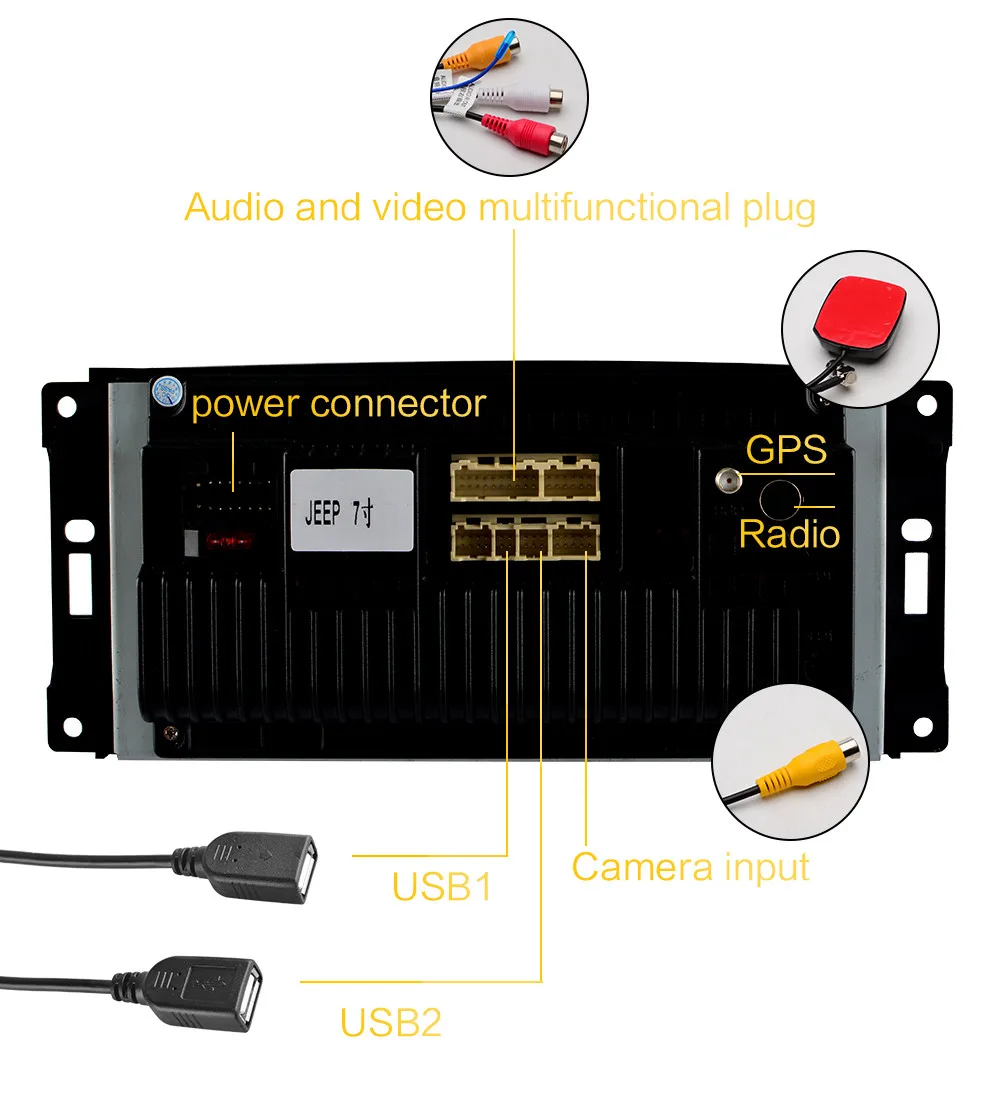 Audio and video multifunctional plug

power connector

JEEP 7寸

GPS

Radio

USB1

Camera input

USB2