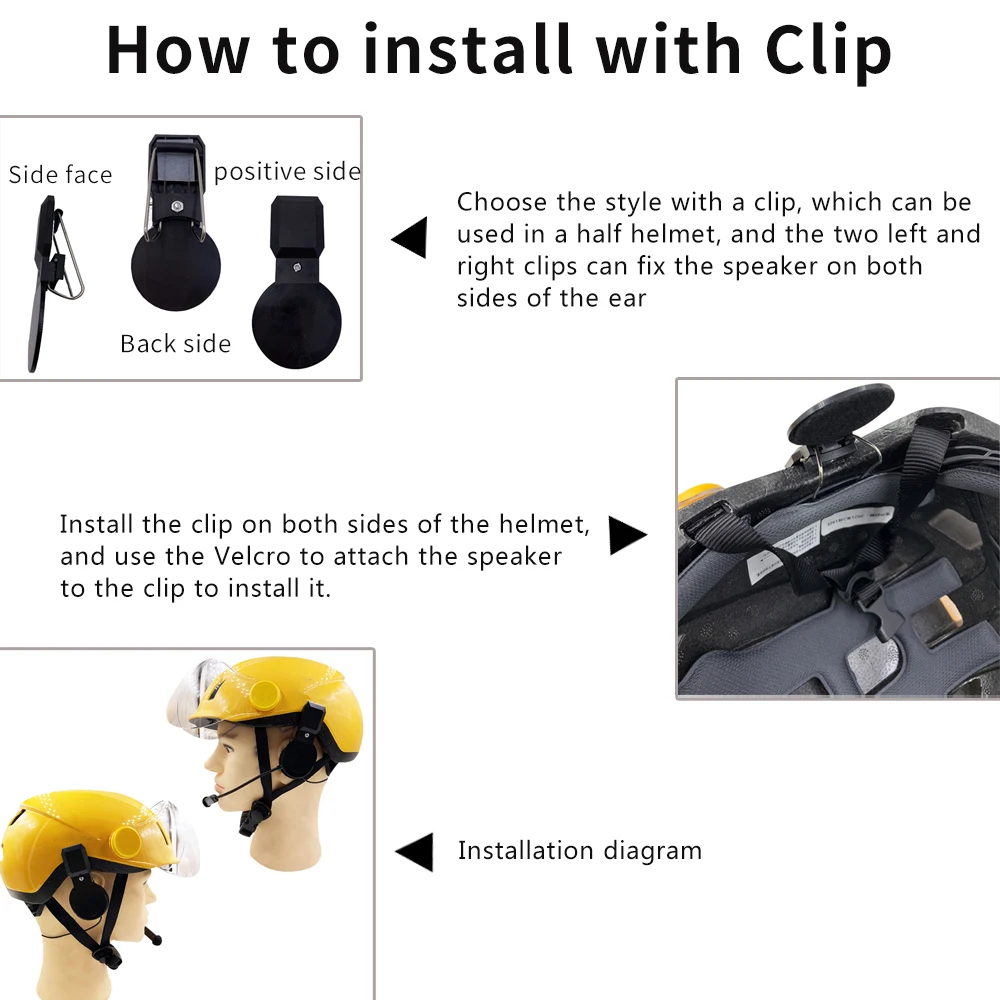 How to install with Clip

Side face

positive side

Back side

Choose the style with a clip, which can be used in a half helmet, and the two left and right clips can fix the speaker on both sides of the ear

Install the clip on both sides of the helmet, and use the Velcro to attach the speaker to the clip to install it.

Installation diagram