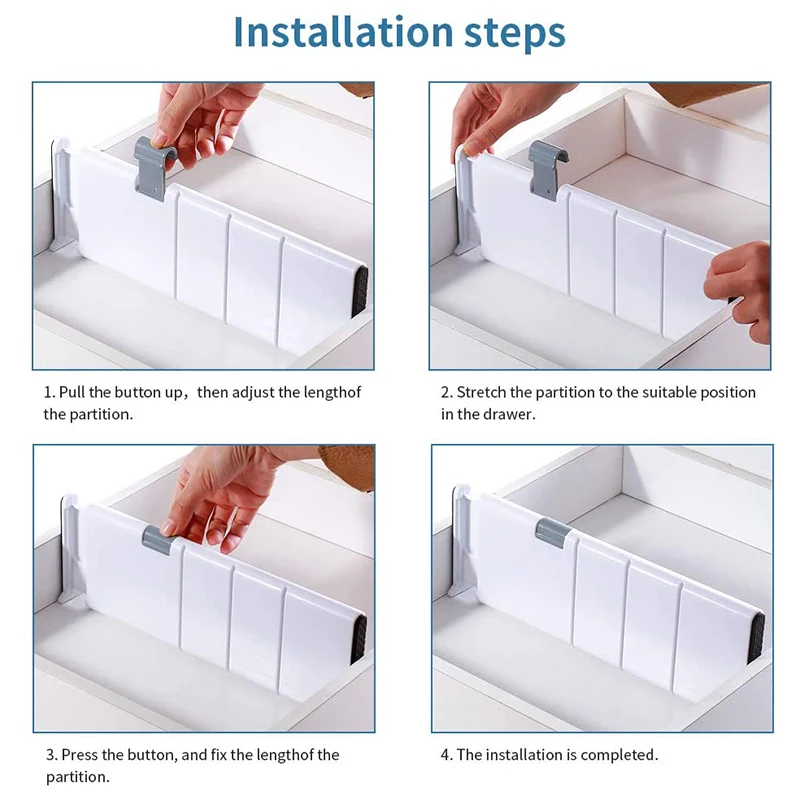 Installation steps

1. Pull the button up，then adjust the lengthof the partition.

2. Stretch the partition to the suitable position in the drawer.

3. Press the button, and fix the lengthof the partition.

4. The installation is completed.