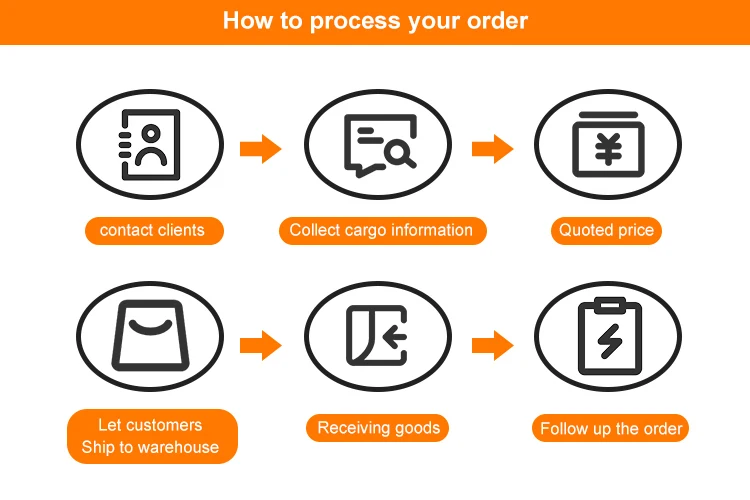 How to process your order

contact clients

Collect cargo information

Quoted price

Let customers
Ship to warehouse

Receiving goods

Follow up the order