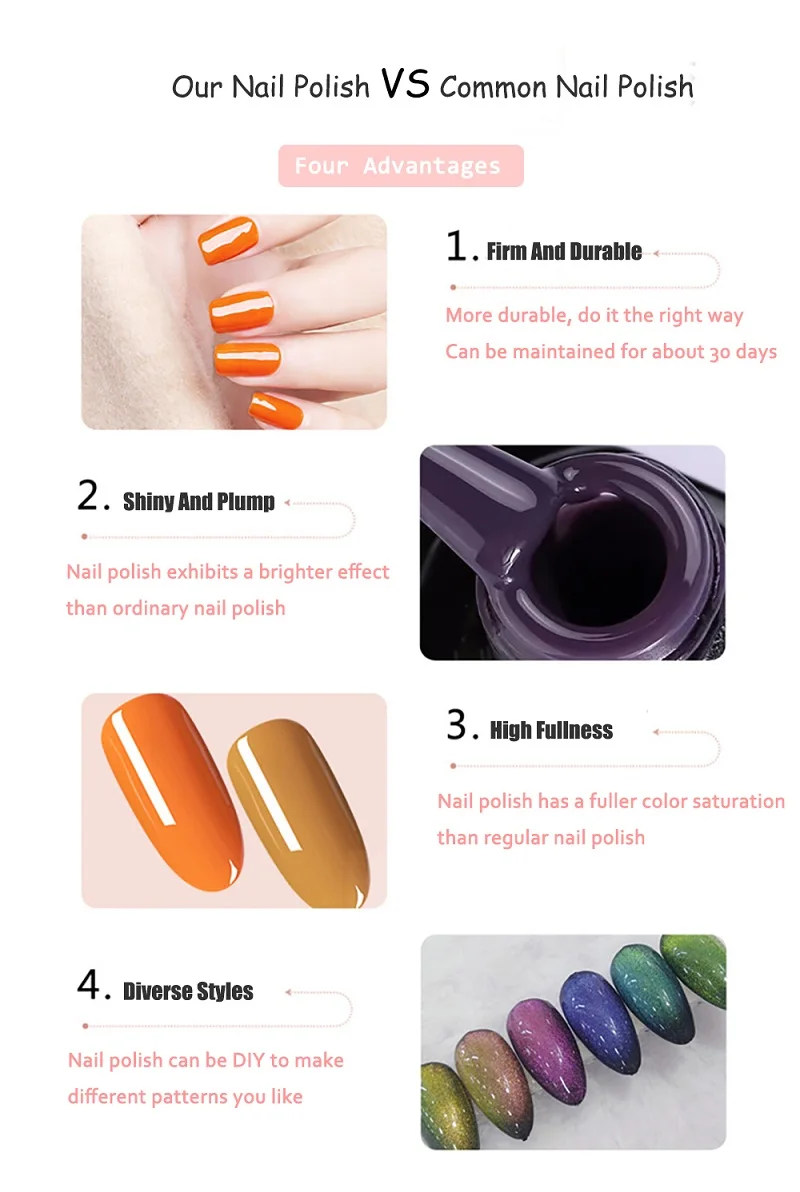 Our Nail Polish VS Common Nail Polish

Four Advantages

1. Firm And Durable

More durable, do it the right way
Can be maintained for about 30 days

2. Shiny And Plump

Nail polish exhibits a brighter effect than ordinary nail polish

3. High Fullness

Nail polish has a fuller color saturation than regular nail polish

4. Diverse Styles

Nail polish can be DIY to make different patterns you like