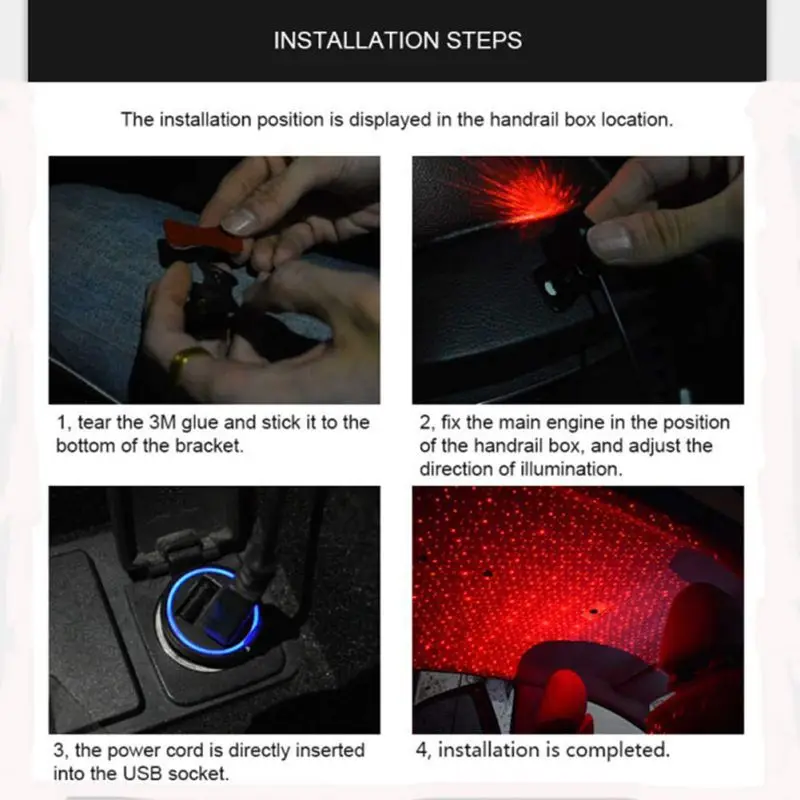 INSTALLATION STEPS

The installation position is displayed in the handrail box location.

1, tear the 3M glue and stick it to the bottom of the bracket.

2, fix the main engine in the position of the handrail box, and adjust the direction of illumination.

3, the power cord is directly inserted into the USB socket.

4, installation is completed.