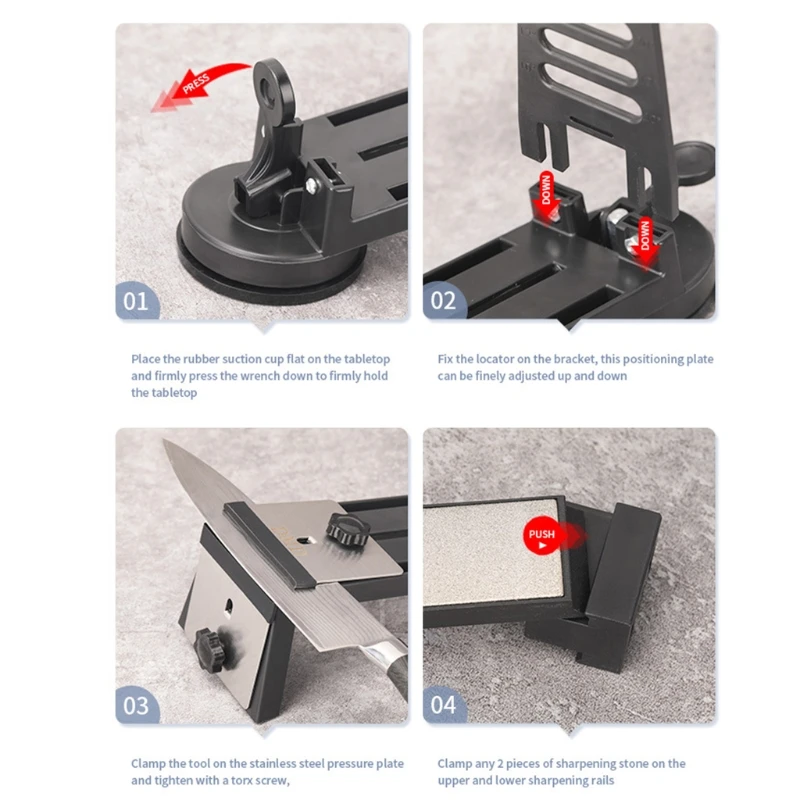 PRESS

01

Place the rubber suction cup flat on the tabletop and firmly press the wrench down to firmly hold the tabletop

DOWN

DOWN

02

Fix the locator on the bracket, this positioning plate can be finely adjusted up and down

03

Clamp the tool on the stainless steel pressure plate and tighten with a torx screw,

PUSH

04

Clamp any 2 pieces of sharpening stone on the upper and lower sharpening rails