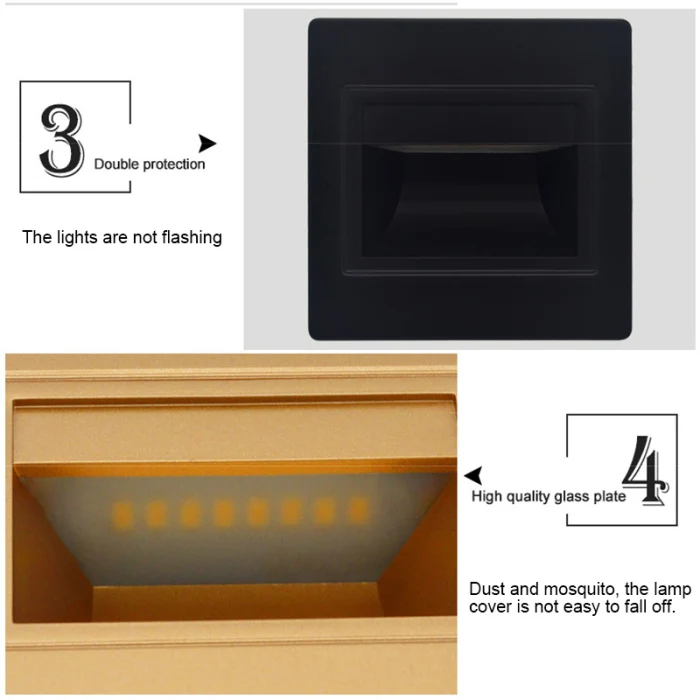 3
Double protection

The lights are not flashing

4
High quality glass plate

Dust and mosquito, the lamp cover is not easy to fall off.