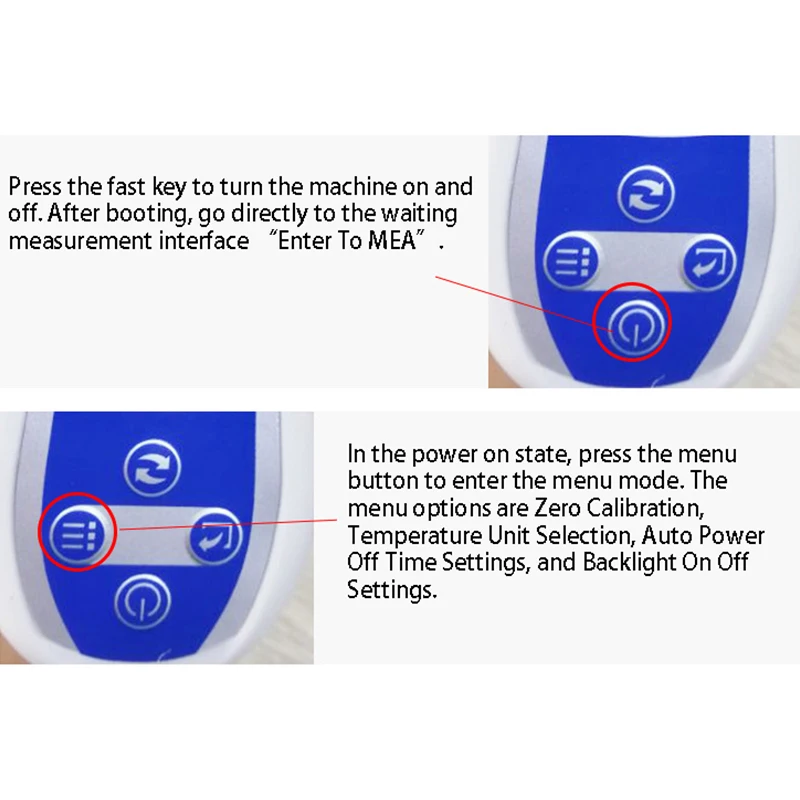 Press the fast key to turn the machine on and off. After booting, go directly to the waiting measurement interface “Enter To MEA”.

In the power on state, press the menu button to enter the menu mode. The menu options are Zero Calibration, Temperature Unit Selection, Auto Power Off Time Settings, and Backlight On Off Settings.