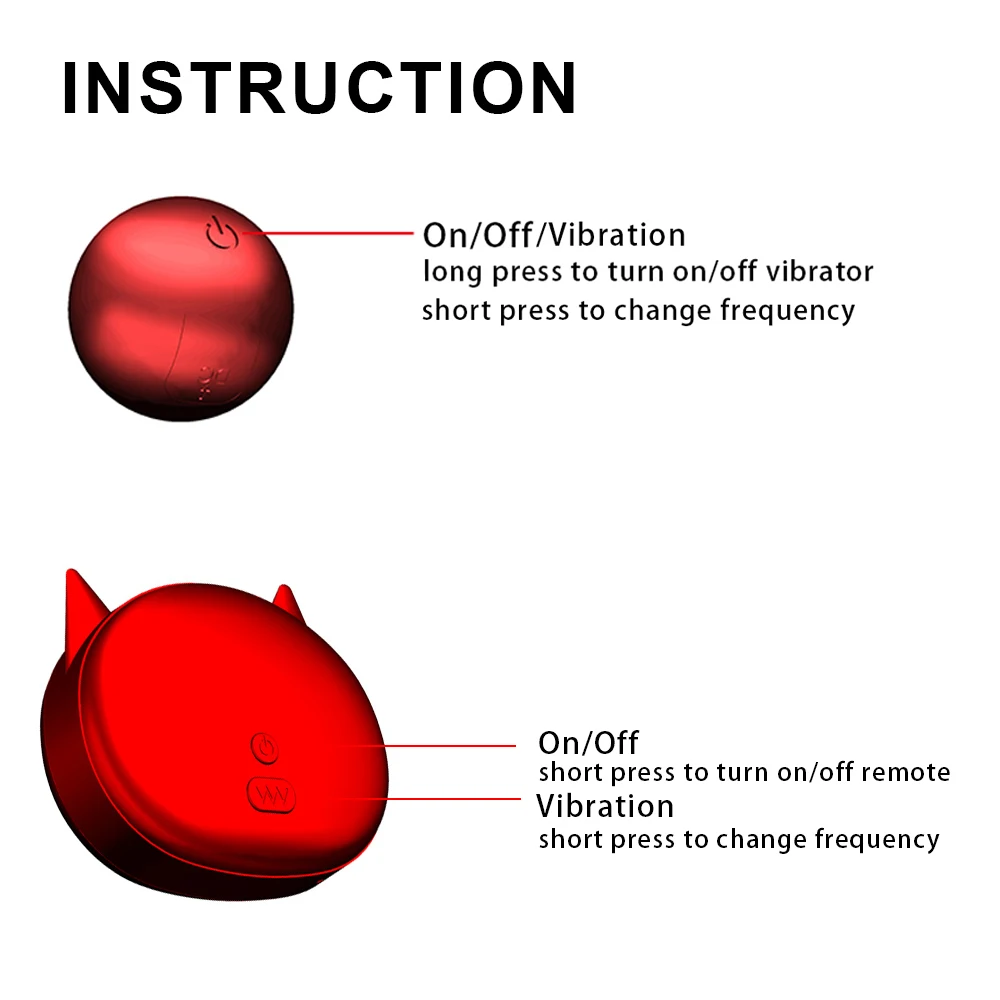 INSTRUCTION

On/Off/Vibration
long press to turn on/off vibrator
short press to change frequency

On/Off
short press to turn on/off remote

Vibration
short press to change frequency