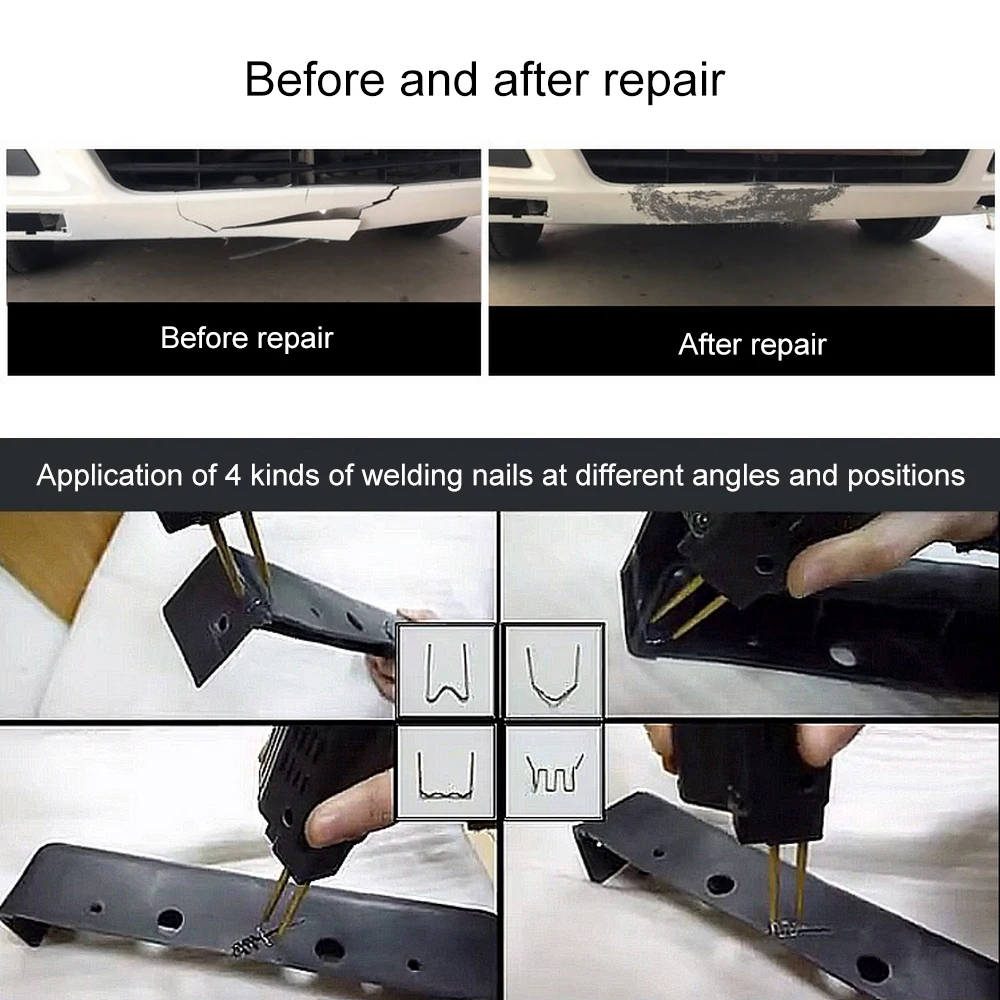 Before and after repair

Before repair

After repair

Application of 4 kinds of welding nails at different angles and positions