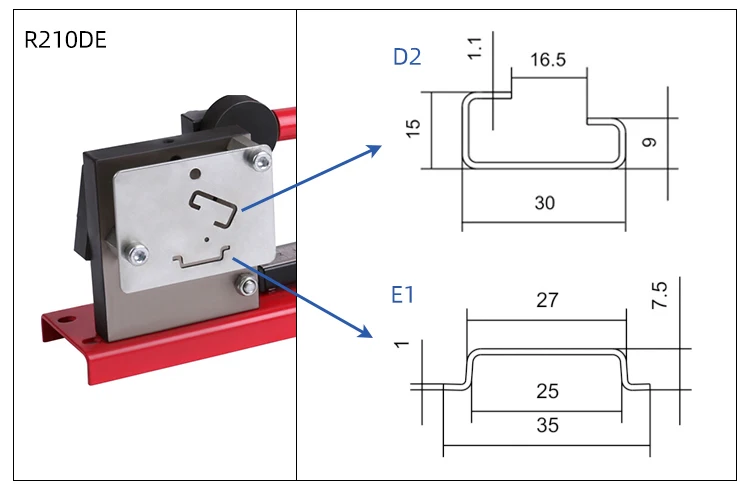 R210DE

D2
1.1
16.5
15
9
30

E1
27
7.5
1
25
35