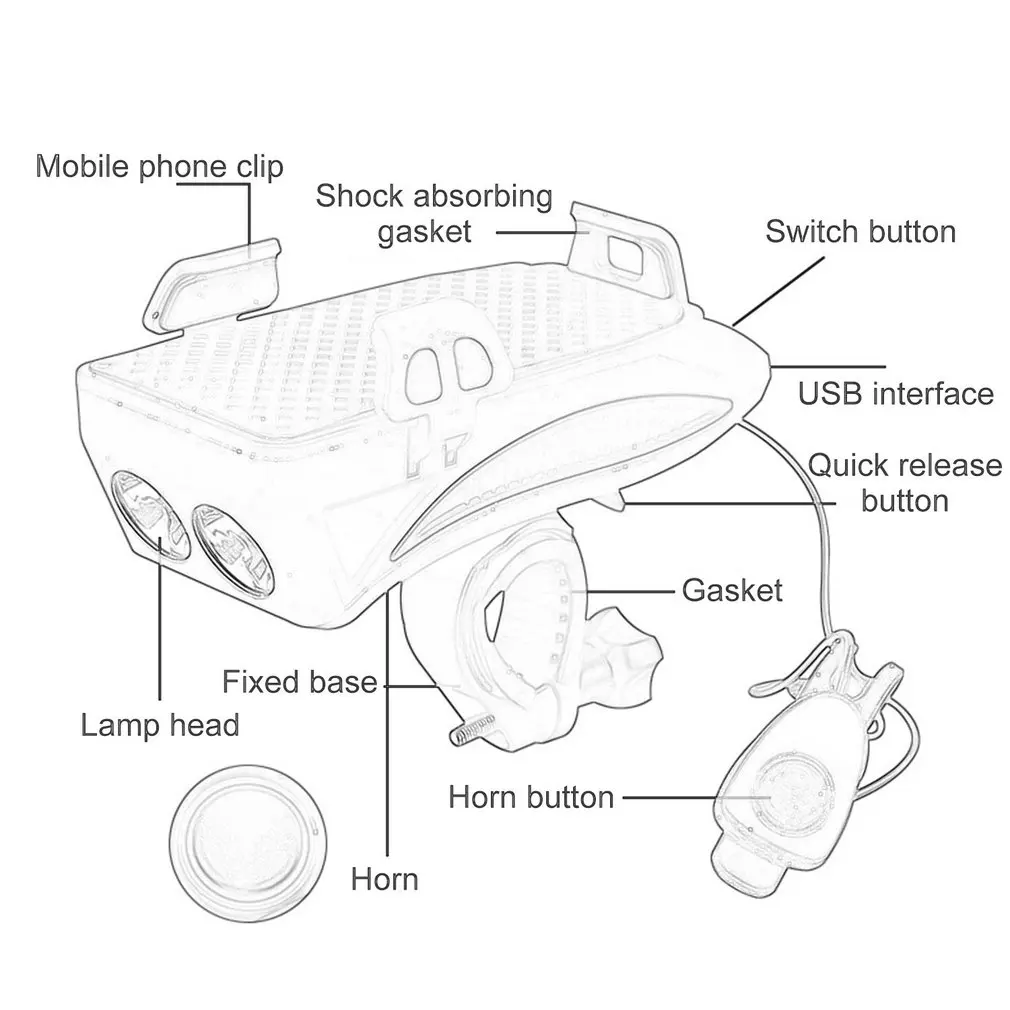 Mobile phone clip

Shock absorbing gasket

Switch button

USB interface

Quick release button

Gasket

Fixed base

Lamp head

Horn button

Horn