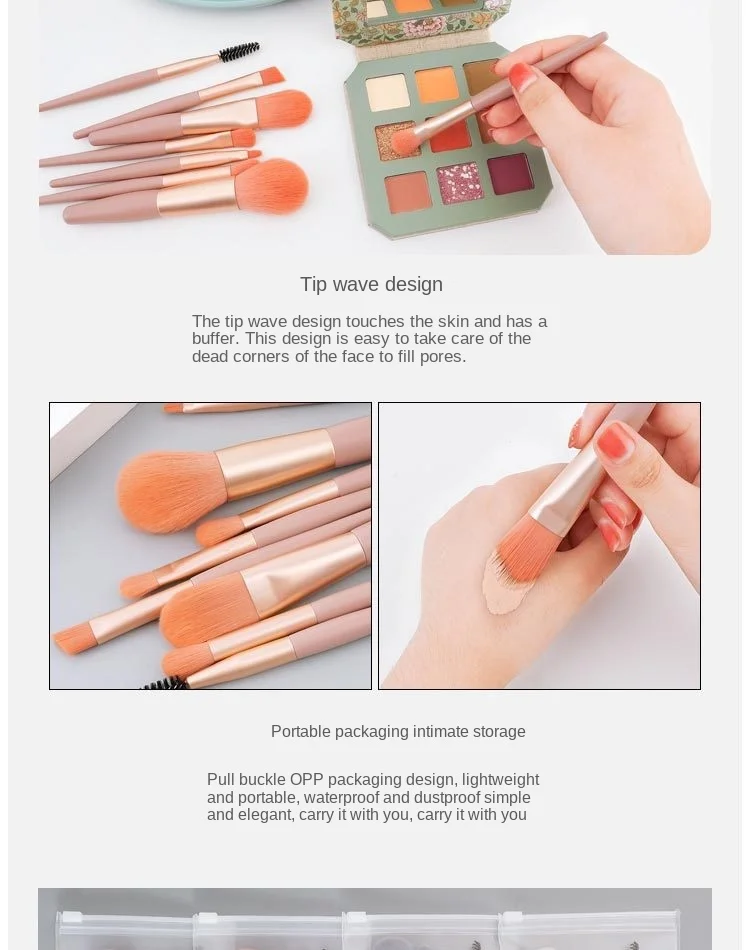 Tip wave design

The tip wave design touches the skin and has a buffer. This design is easy to take care of the dead corners of the face to fill pores.

Portable packaging intimate storage

Pull buckle OPP packaging design, lightweight and portable, waterproof and dustproof simple and elegant, carry it with you, carry it with you