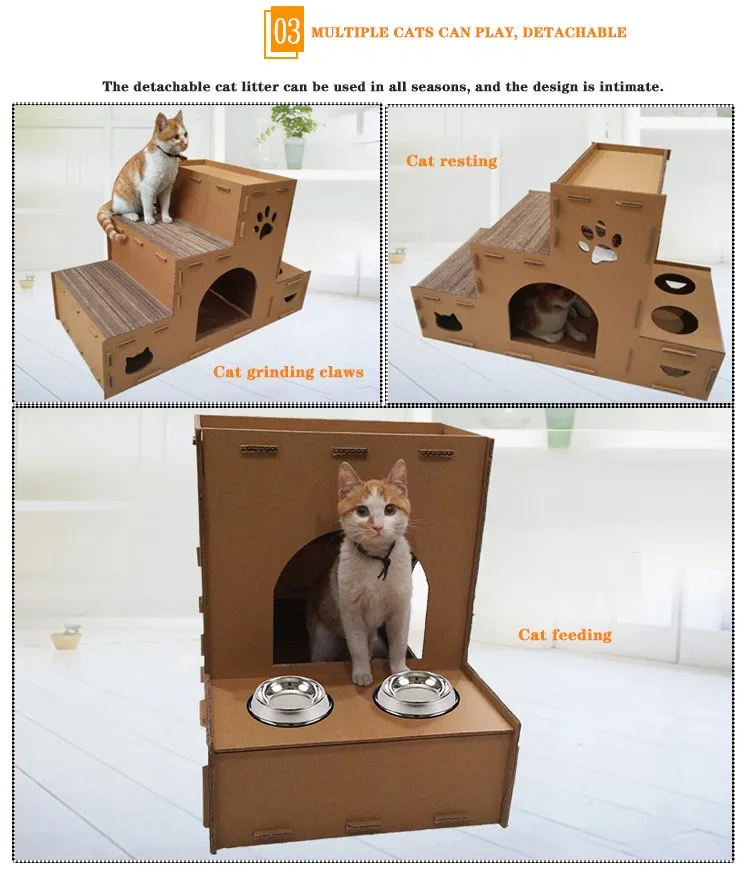 03 MULTIPLE CATS CAN PLAY, DETACHABLE

The detachable cat litter can be used in all seasons, and the design is intimate.

Cat grinding claws

Cat resting

Cat feeding