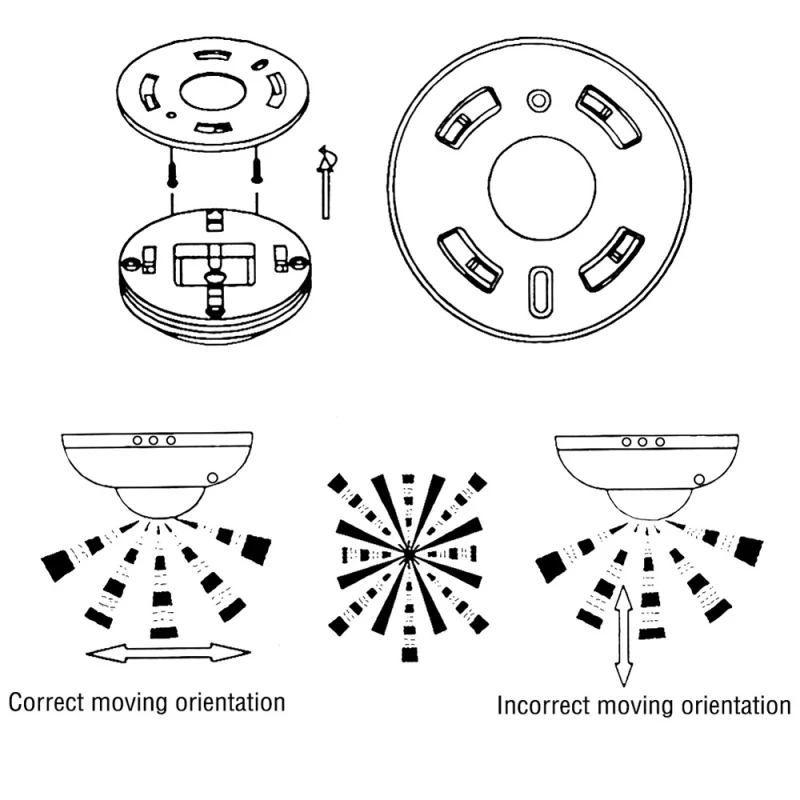 Correct moving orientation

Incorrect moving orientation