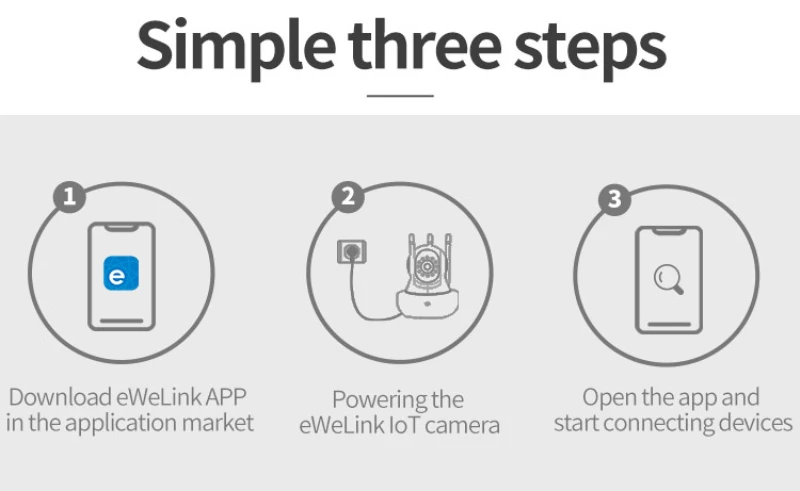 Simple three steps

1

e

Download eWeLink APP in the application market

2

Powering the eWeLink IoT camera

3

Open the app and start connecting devices