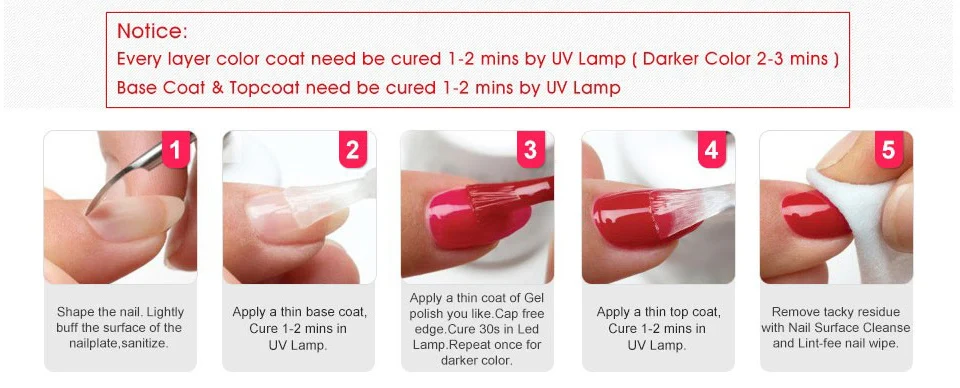 Notice:
Every layer color coat need be cured 1-2 mins by UV Lamp ( Darker Color 2-3 mins )
Base Coat & Topcoat need be cured 1-2 mins by UV Lamp

1
Shape the nail. Lightly buff the surface of the nailplate,sanitize.

2
Apply a thin base coat, Cure 1-2 mins in UV Lamp.

3
Apply a thin coat of Gel polish you like.Cap free edge.Cure 30s in Led Lamp.Repeat once for darker color.

4
Apply a thin top coat, Cure 1-2 mins in UV Lamp.

5
Remove tacky residue with Nail Surface Cleanse and Lint-fee nail wipe.