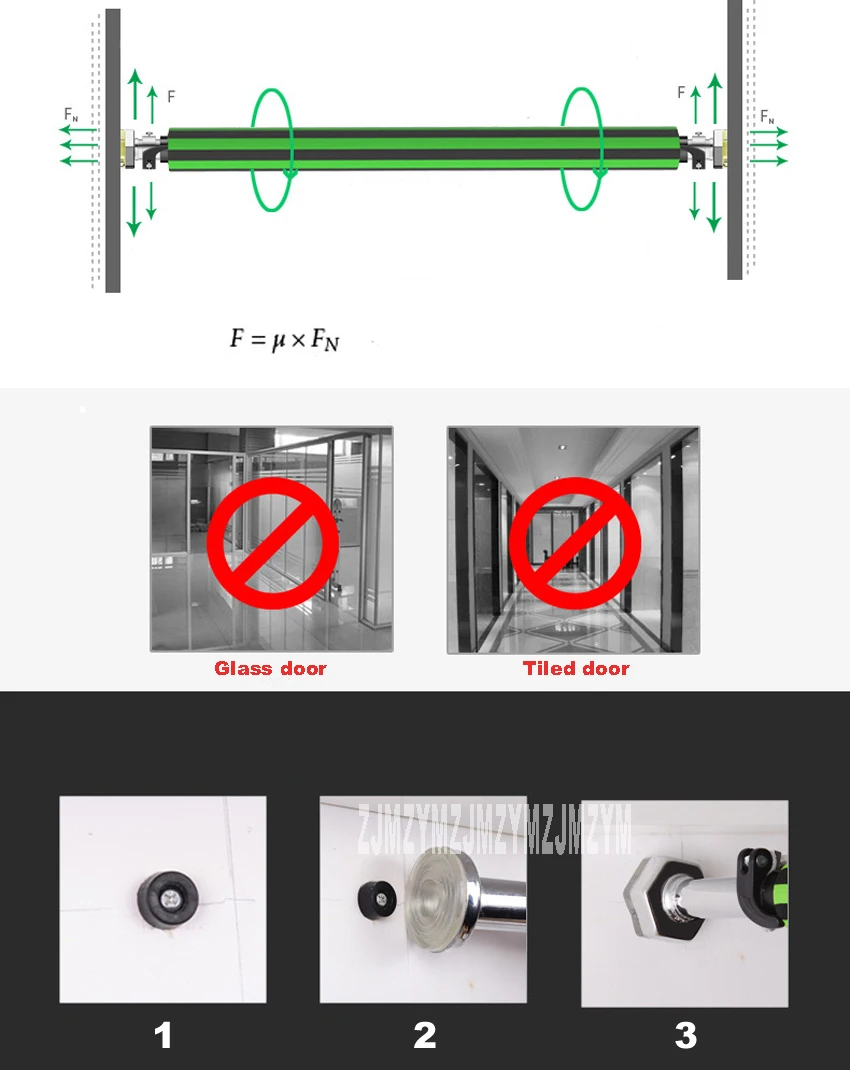 $F_N$

F

F

$F_N$

$F = \mu \times F_N$

Glass door

Tiled door

ZJMZYMZJMZYMZJMZYM

1

2

3