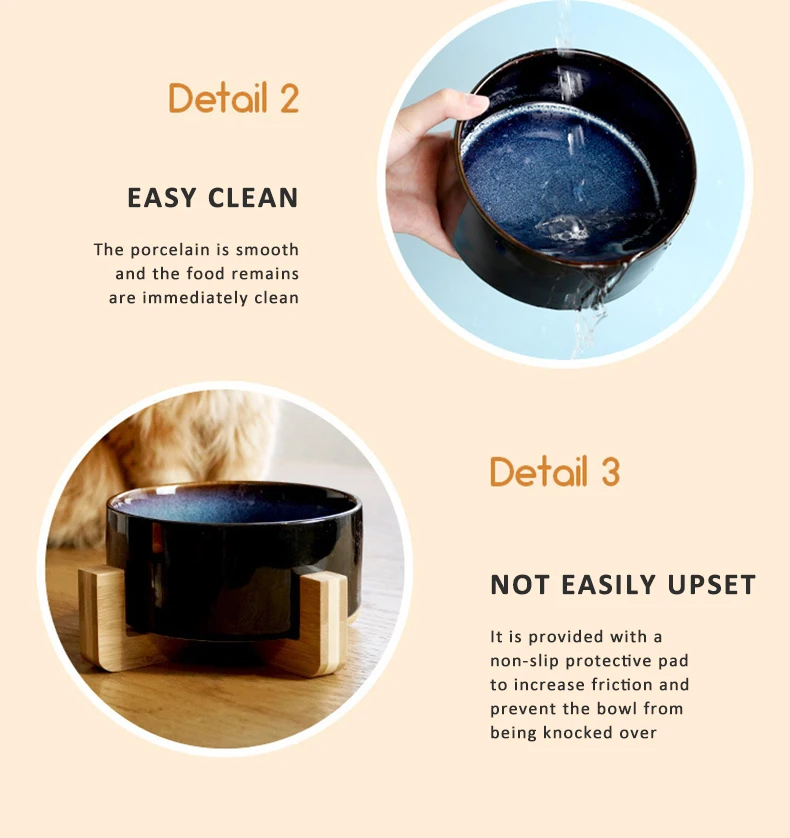 Detail 2

EASY CLEAN

The porcelain is smooth and the food remains are immediately clean

Detail 3

NOT EASILY UPSET

It is provided with a non-slip protective pad to increase friction and prevent the bowl from being knocked over