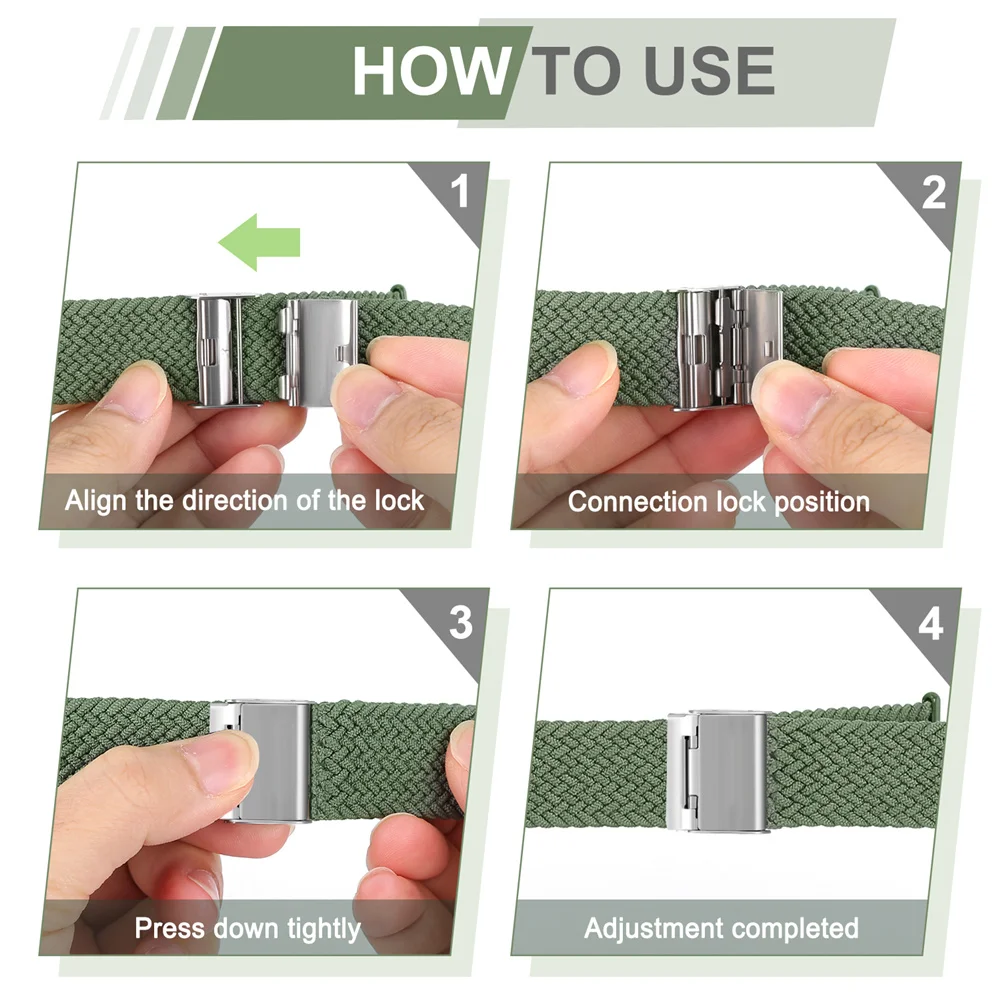 HOW TO USE

1

Align the direction of the lock

2

Connection lock position

3

Press down tightly

4

Adjustment completed