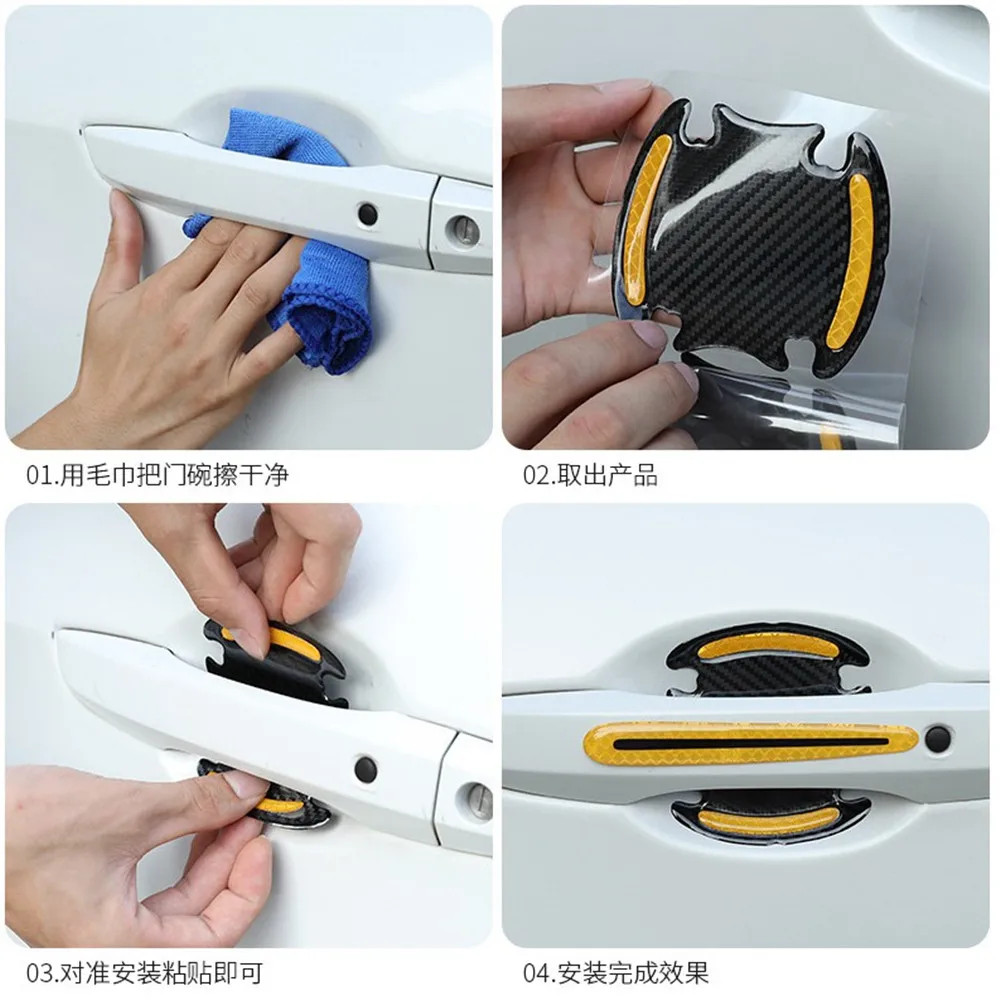 01.用毛巾把门碗擦干净

02.取出产品

03.对准安装粘贴即可

04.安装完成效果