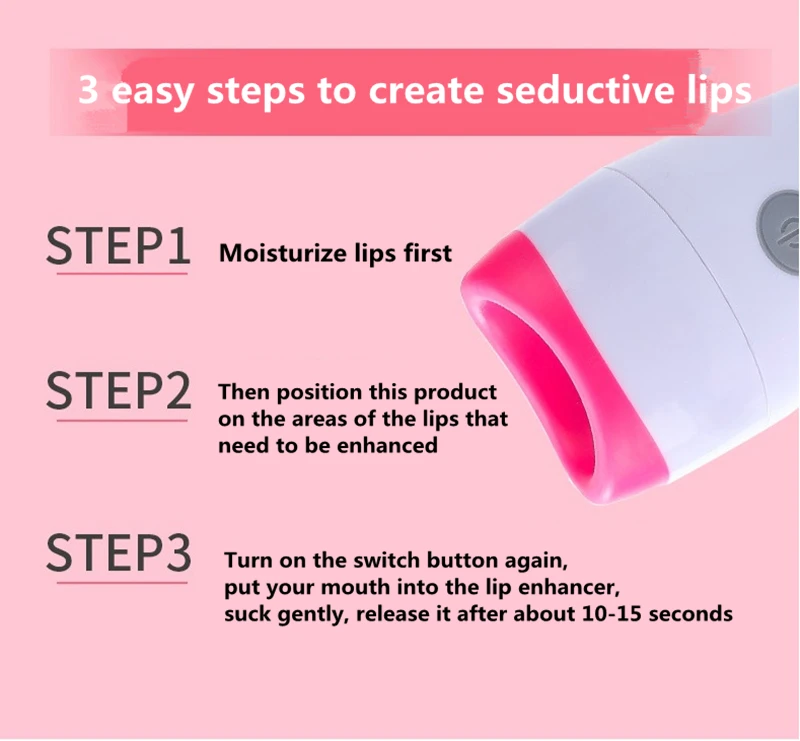 3 easy steps to create seductive lips

STEP1 Moisturize lips first

STEP2 Then position this product on the areas of the lips that need to be enhanced

STEP3 Turn on the switch button again, put your mouth into the lip enhancer, suck gently, release it after about 10-15 seconds