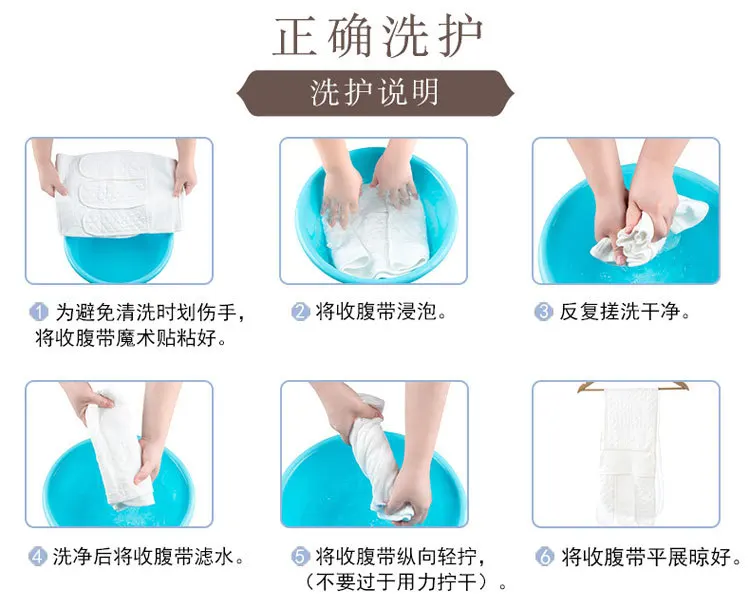 正确洗护

洗护说明

1 为避免清洗时划伤手，将收腹带魔术贴粘好。

2 将收腹带浸泡。

3 反复搓洗干净。

4 洗净后将收腹带滤水。

5 将收腹带纵向轻拧，（不要过于用力拧干）。

6 将收腹带平展晾好。