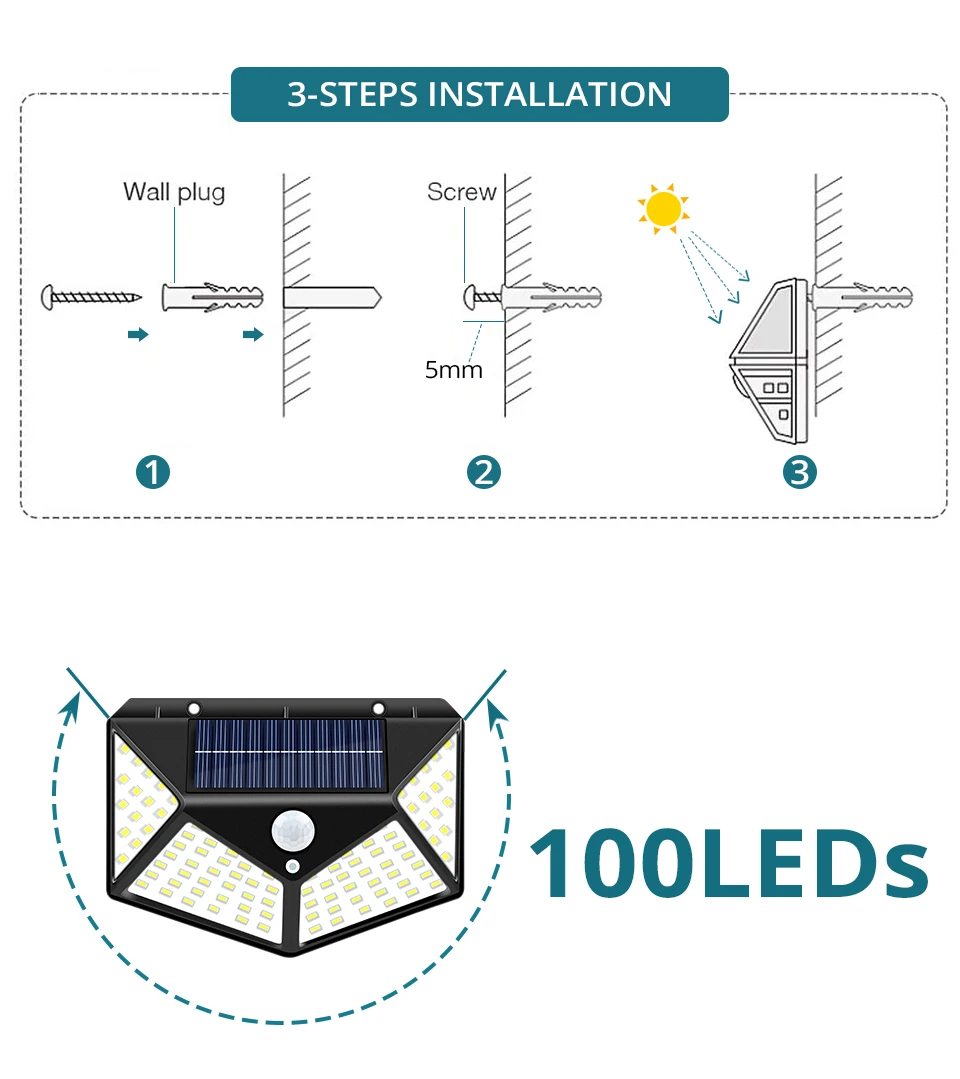 3-STEPS INSTALLATION

Wall plug

Screw

5mm

1

2

3

100LEDs