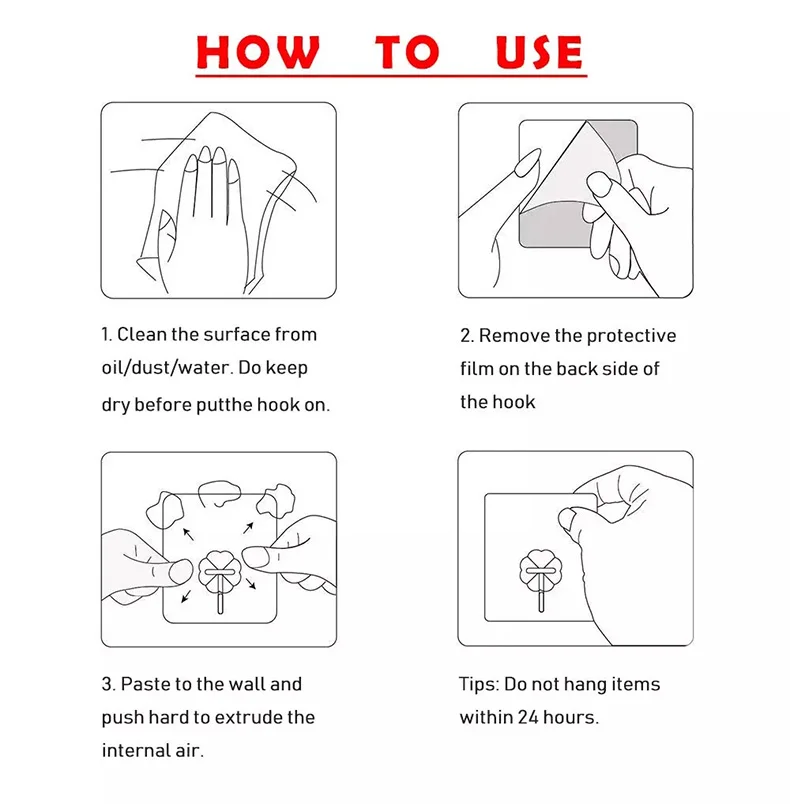 HOW TO USE

1. Clean the surface from oil/dust/water. Do keep dry before putthe hook on.

2. Remove the protective film on the back side of the hook

3. Paste to the wall and push hard to extrude the internal air.

Tips: Do not hang items within 24 hours.