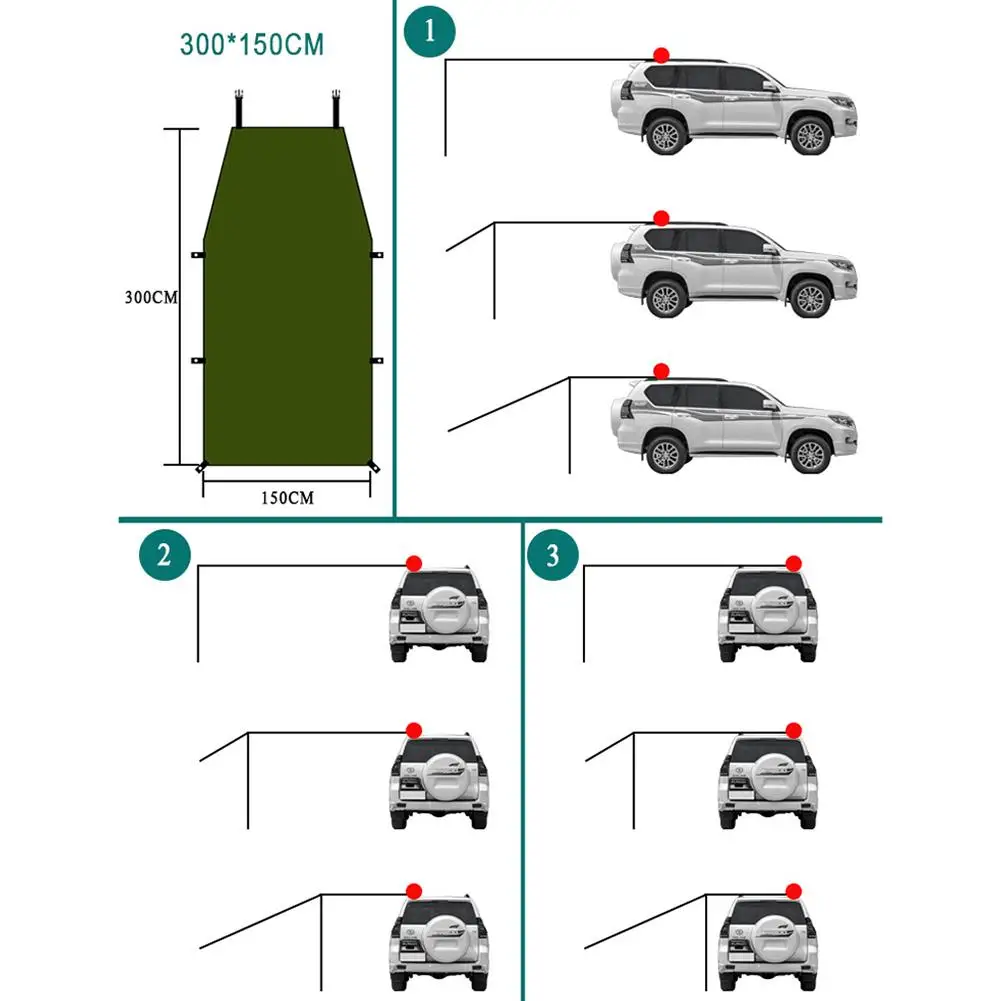 300*150CM

300CM

150CM

1

2

3