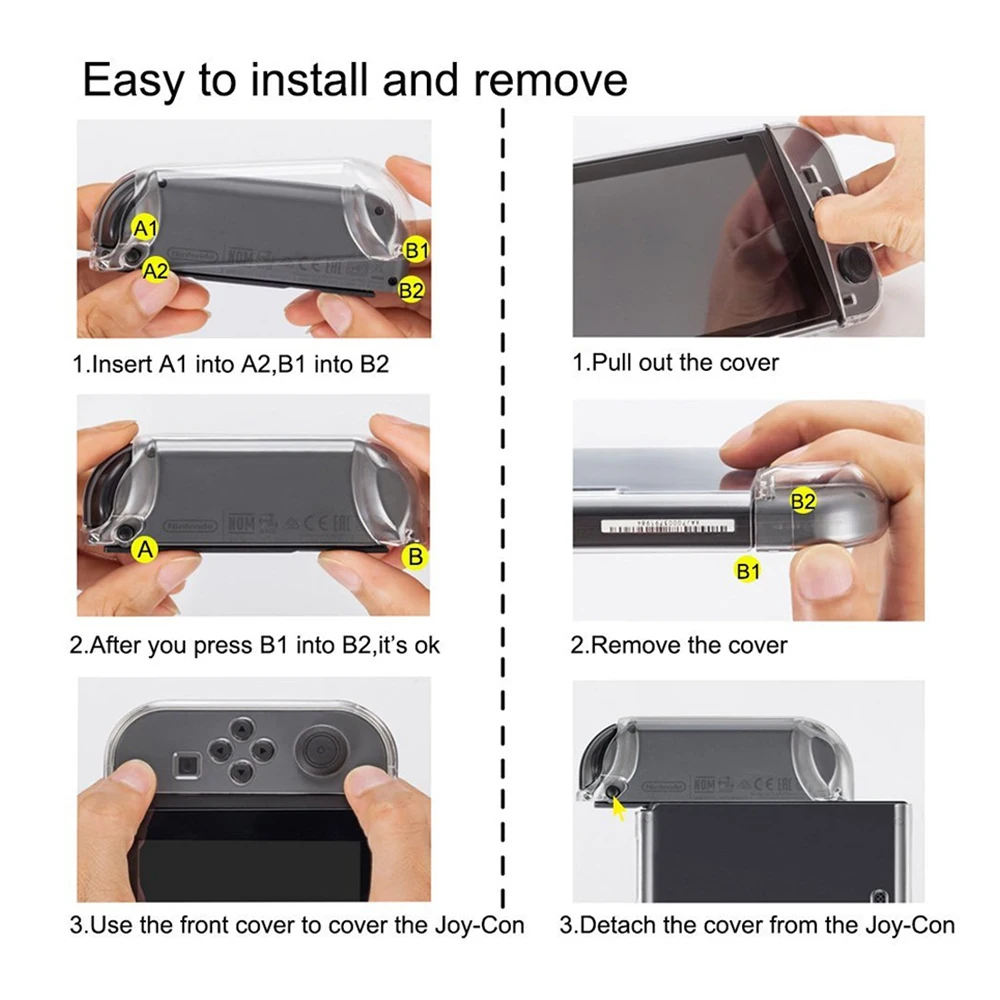 Easy to install and remove

A1
A2
B1
B2

1.Insert A1 into A2,B1 into B2

A
B

2.After you press B1 into B2,it's ok

3.Use the front cover to cover the Joy-Con

1.Pull out the cover

B2
B1

2.Remove the cover

3.Detach the cover from the Joy-Con