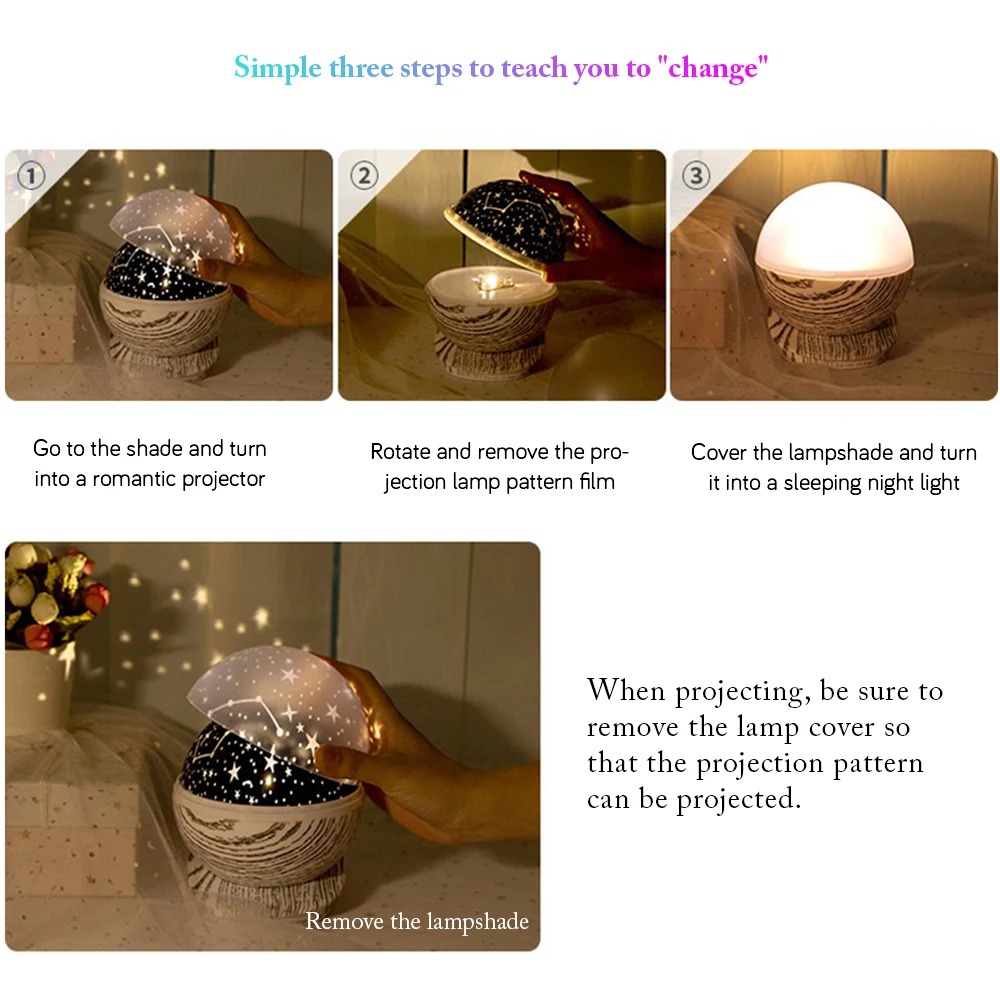 Simple three steps to teach you to "change"

①

②

③

Go to the shade and turn into a romantic projector

Rotate and remove the projection lamp pattern film

Cover the lampshade and turn it into a sleeping night light

Remove the lampshade

When projecting, be sure to remove the lamp cover so that the projection pattern can be projected.