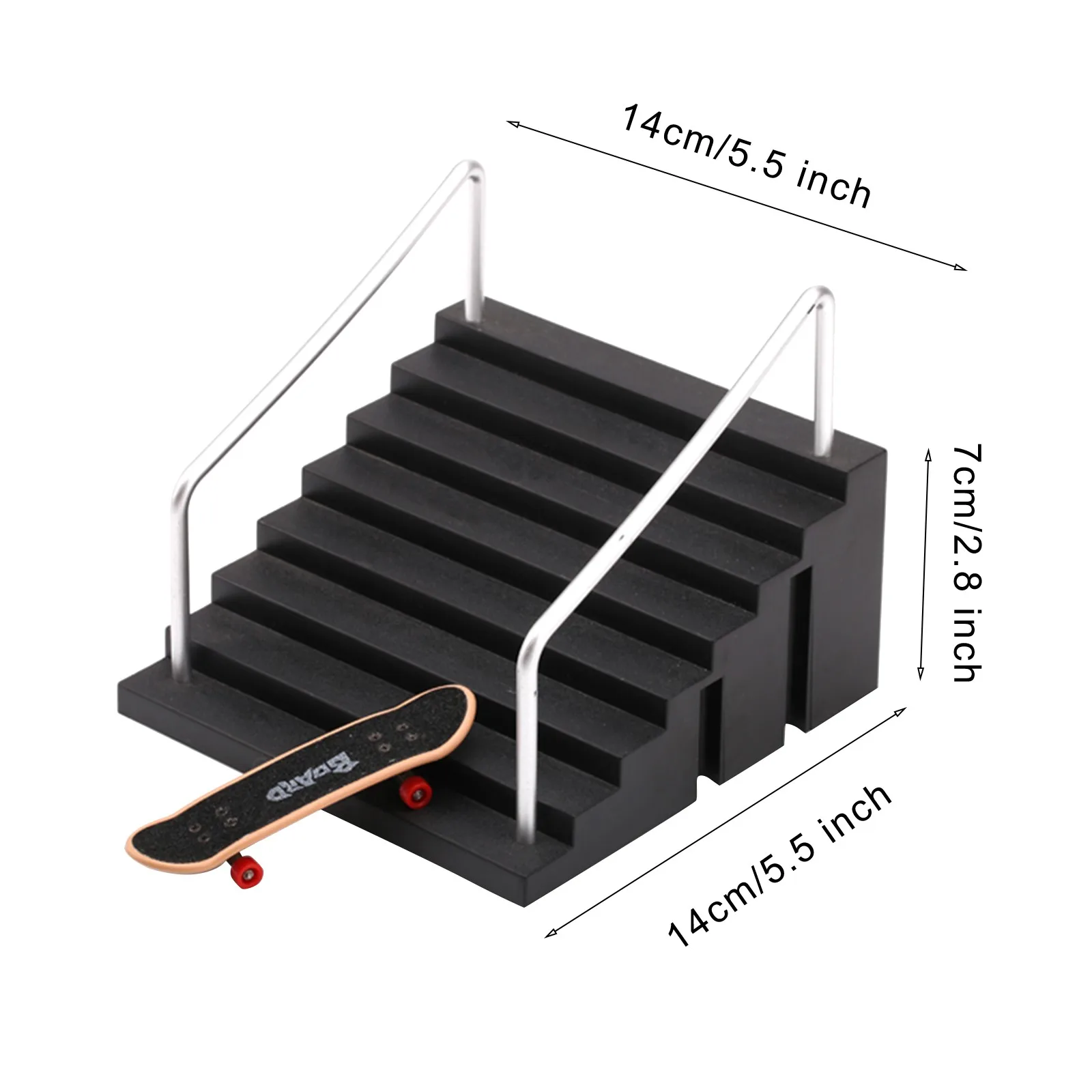 14cm/5.5 inch

7cm/2.8 inch

14cm/5.5 inch

BOARD