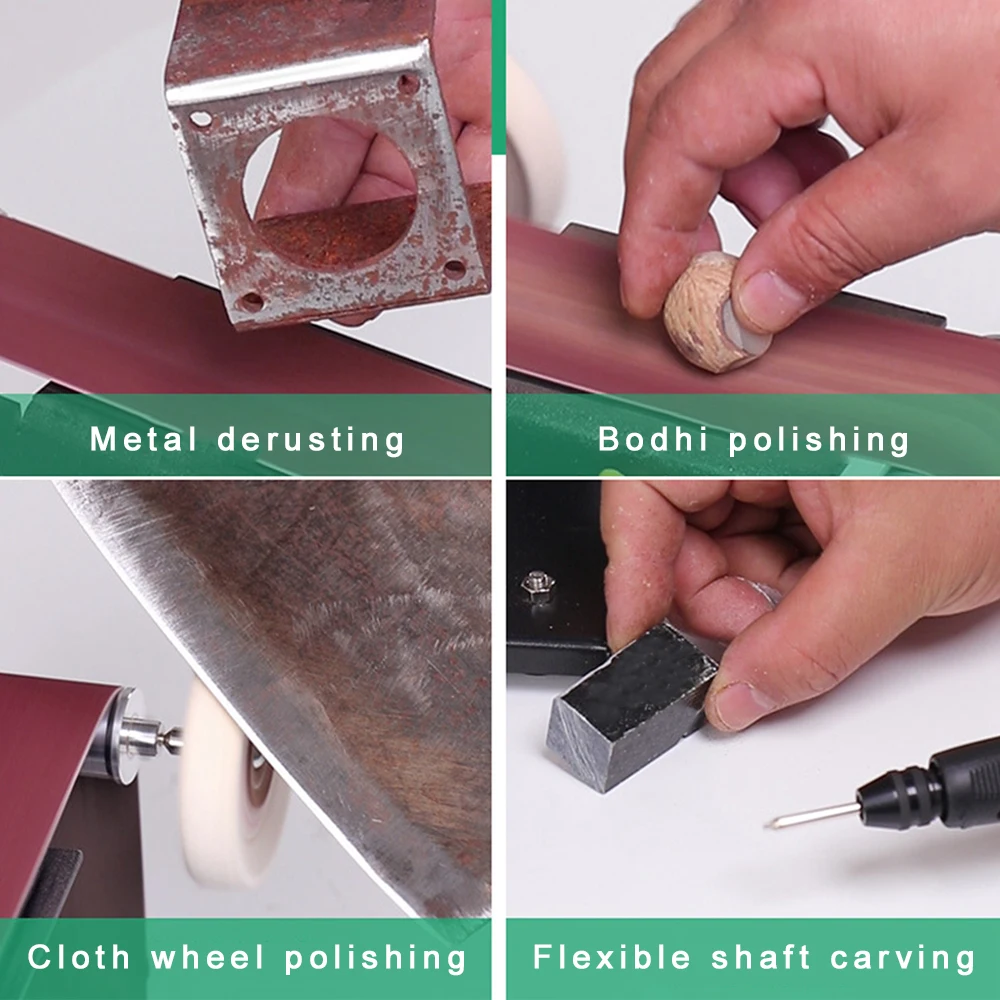 Metal derusting

Bodhi polishing

Cloth wheel polishing

Flexible shaft carving