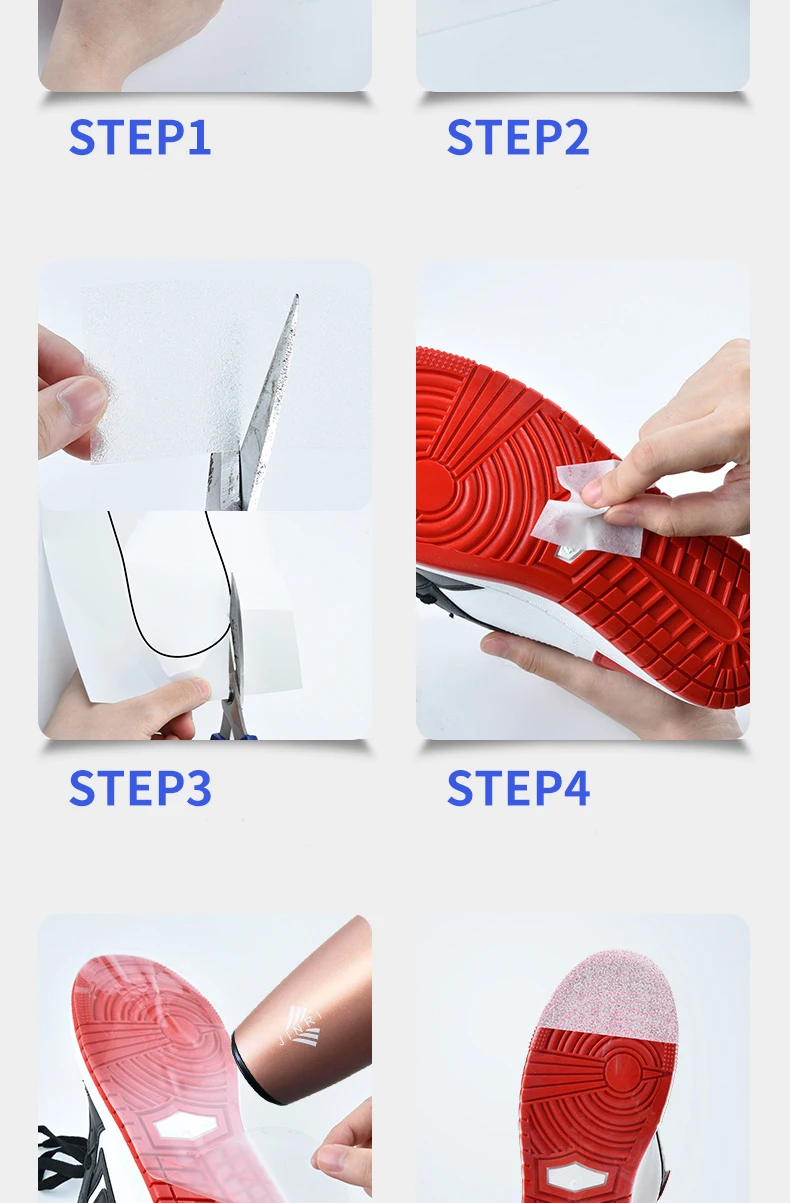 STEP1

STEP2

STEP3

STEP4