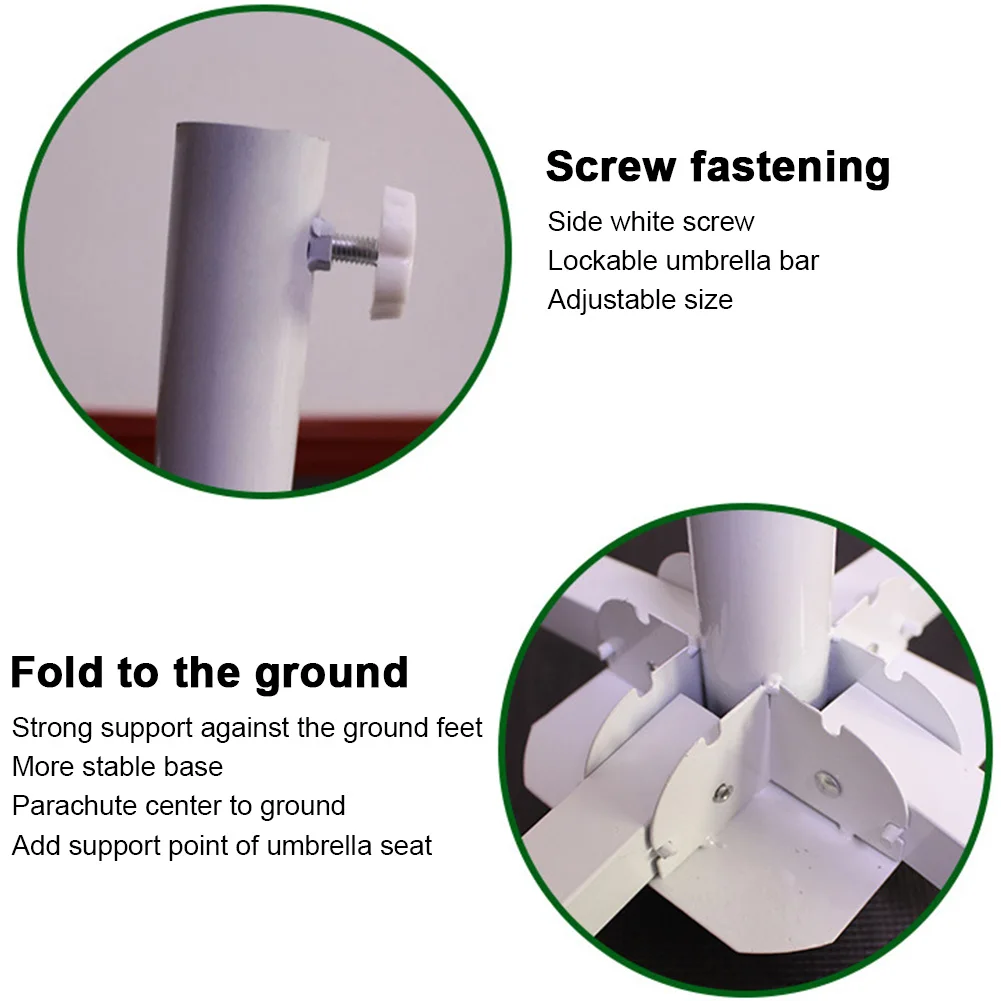 Screw fastening
Side white screw
Lockable umbrella bar
Adjustable size

Fold to the ground
Strong support against the ground feet
More stable base
Parachute center to ground
Add support point of umbrella seat