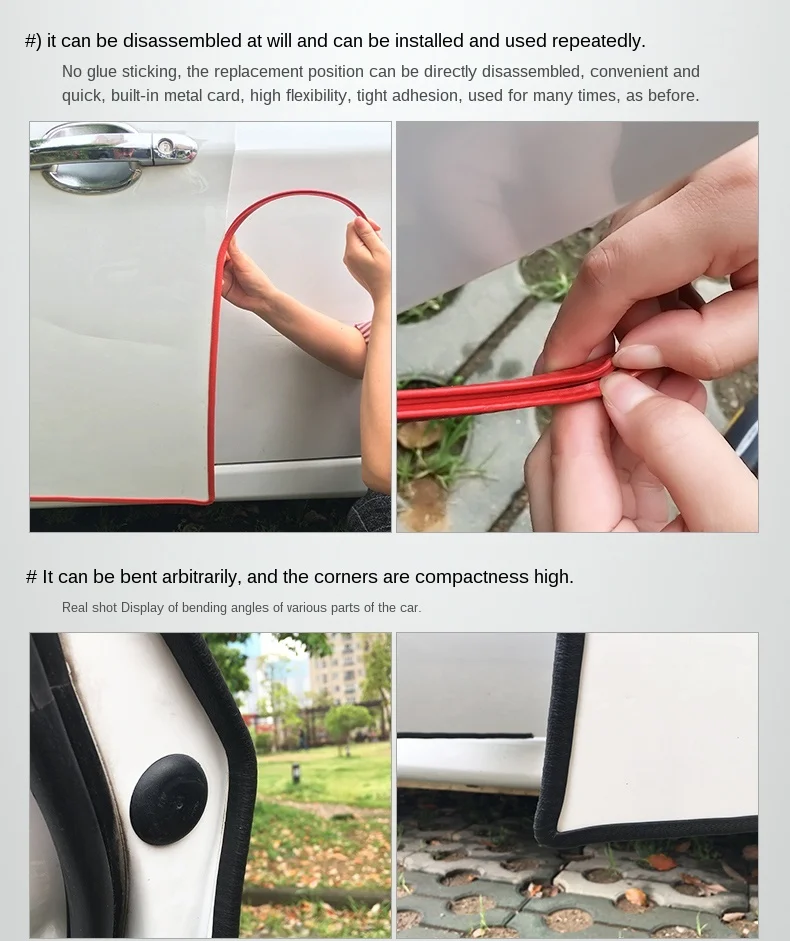 #) it can be disassembled at will and can be installed and used repeatedly.

No glue sticking, the replacement position can be directly disassembled, convenient and quick, built-in metal card, high flexibility, tight adhesion, used for many times, as before.

# It can be bent arbitrarily, and the corners are compactness high.

Real shot Display of bending angles of various parts of the car.