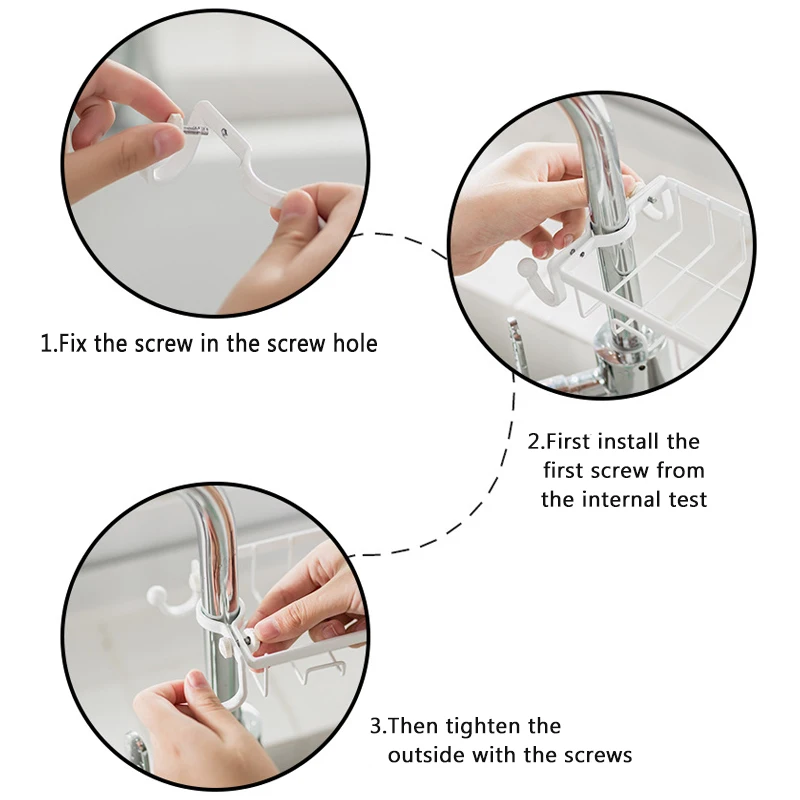 1.Fix the screw in the screw hole

2.First install the first screw from the internal test

3.Then tighten the outside with the screws