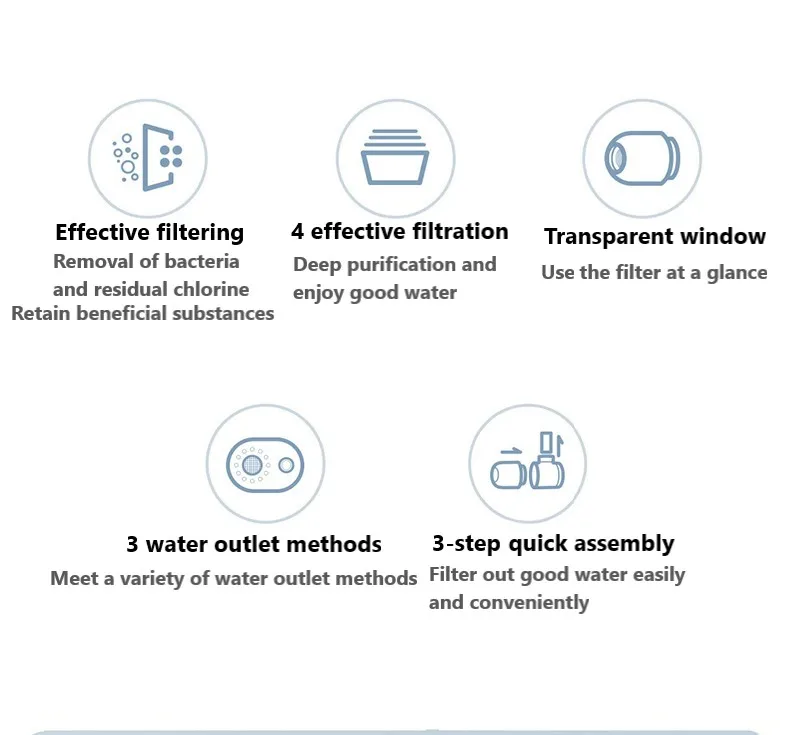 Effective filtering
Removal of bacteria and residual chlorine
Retain beneficial substances

4 effective filtration
Deep purification and enjoy good water

Transparent window
Use the filter at a glance

3 water outlet methods
Meet a variety of water outlet methods

3-step quick assembly
Filter out good water easily and conveniently