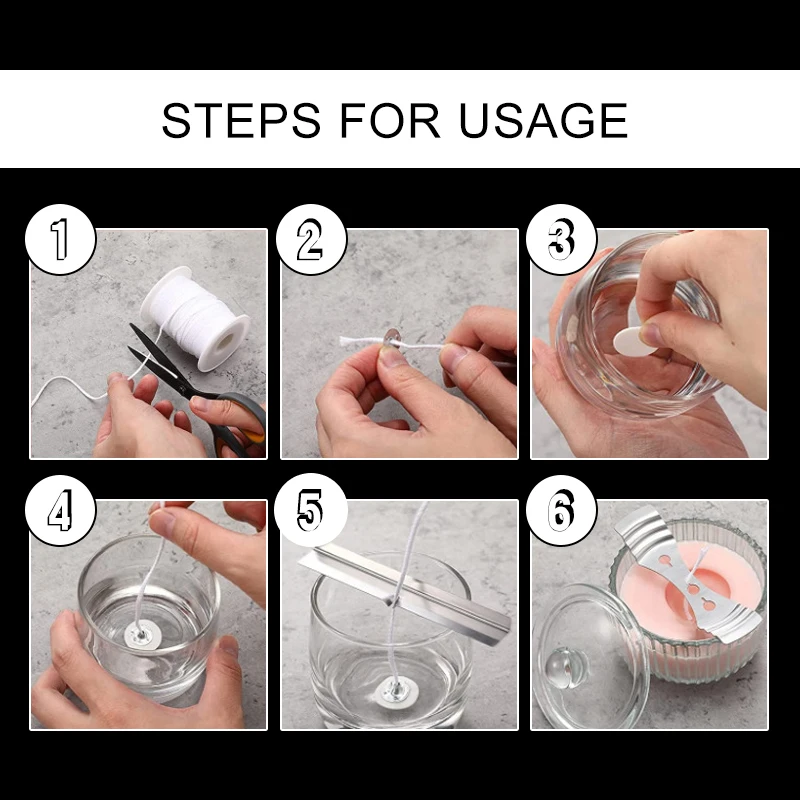 STEPS FOR USAGE

1

2

3

4

5

6