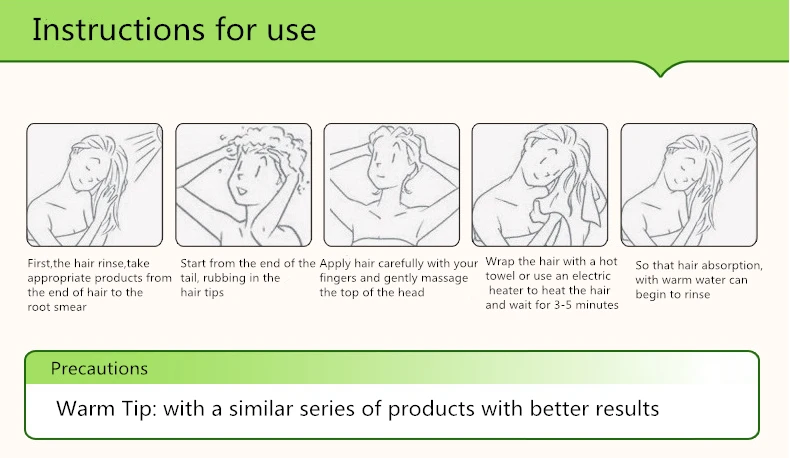 Instructions for use

First,the hair rinse,take appropriate products from the end of hair to the root smear

Start from the end of the tail, rubbing in the hair tips

Apply hair carefully with your fingers and gently massage the top of the head

Wrap the hair with a hot towel or use an electric heater to heat the hair and wait for 3-5 minutes

So that hair absorption, with warm water can begin to rinse

Precautions

Warm Tip: with a similar series of products with better results