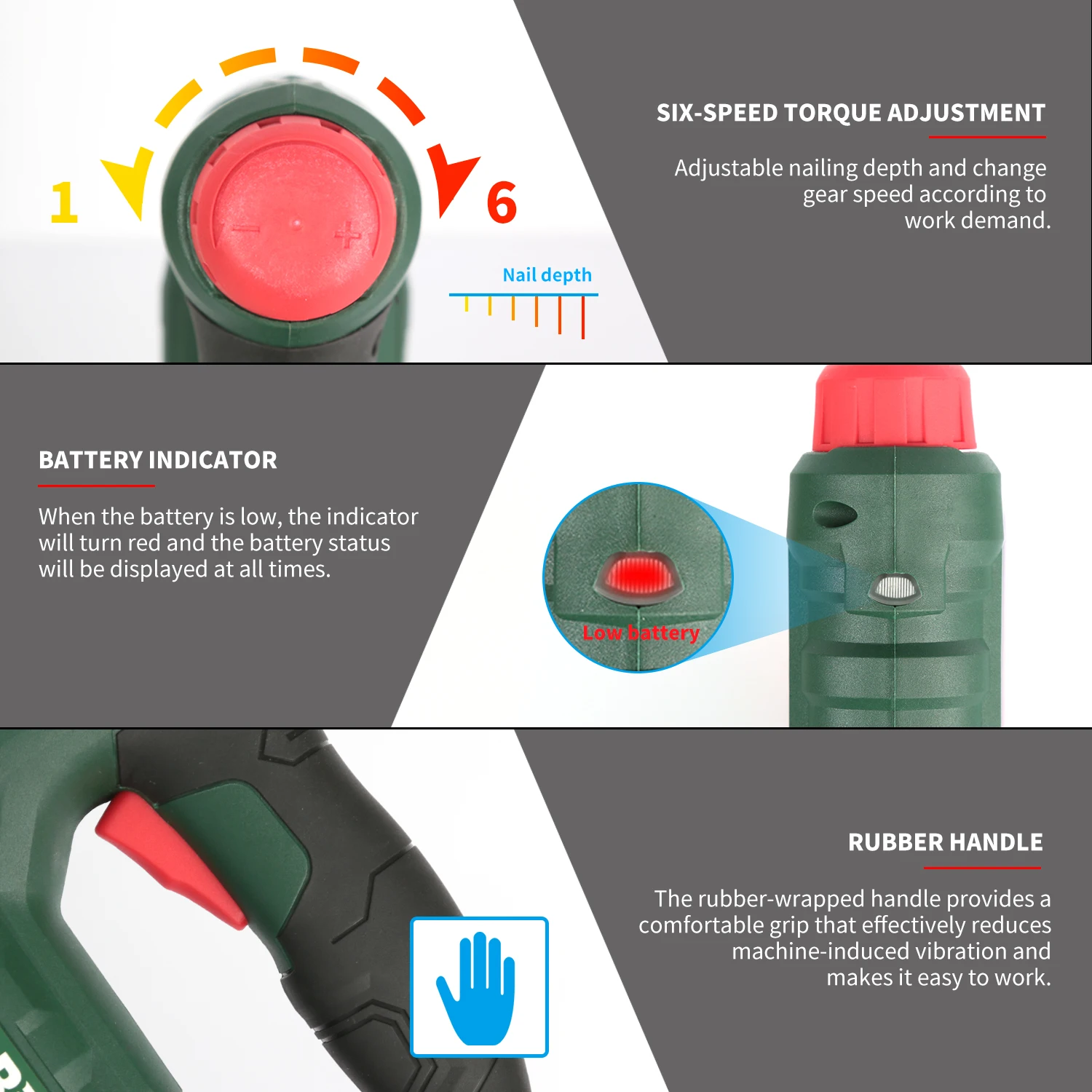 1

6

Nail depth

SIX-SPEED TORQUE ADJUSTMENT

Adjustable nailing depth and change gear speed according to work demand.

BATTERY INDICATOR

When the battery is low, the indicator will turn red and the battery status will be displayed at all times.

Low battery

RUBBER HANDLE

The rubber-wrapped handle provides a comfortable grip that effectively reduces machine-induced vibration and makes it easy to work.