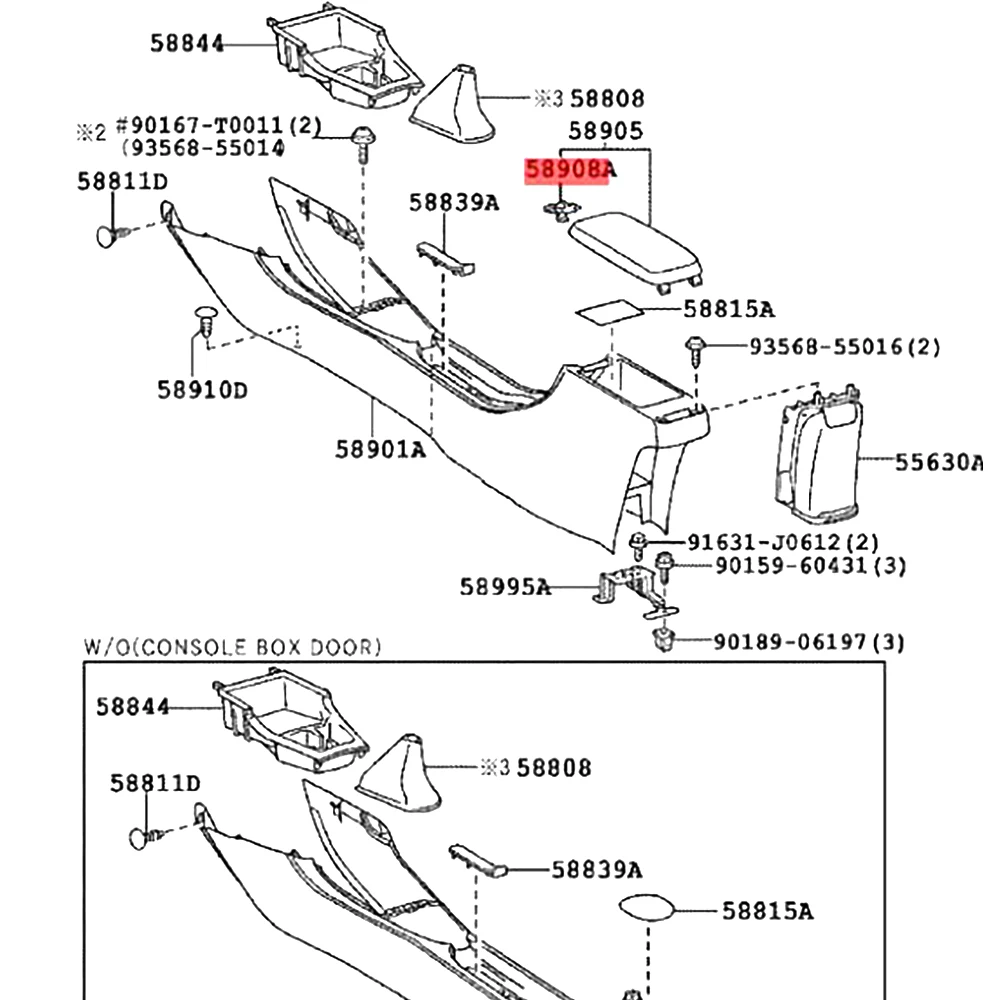 58844
※3 58808
※2 #90167-T0011(2)
(93568-55014
58905
58908A
58811D
58839A
58815A
93568-55016(2)
58910D
58901A
55630A
91631-J0612(2)
90159-60431(3)
58995A
90189-06197(3)
W/O(CONSOLE BOX DOOR)
58844
※3 58808
58811D
58839A
58815A