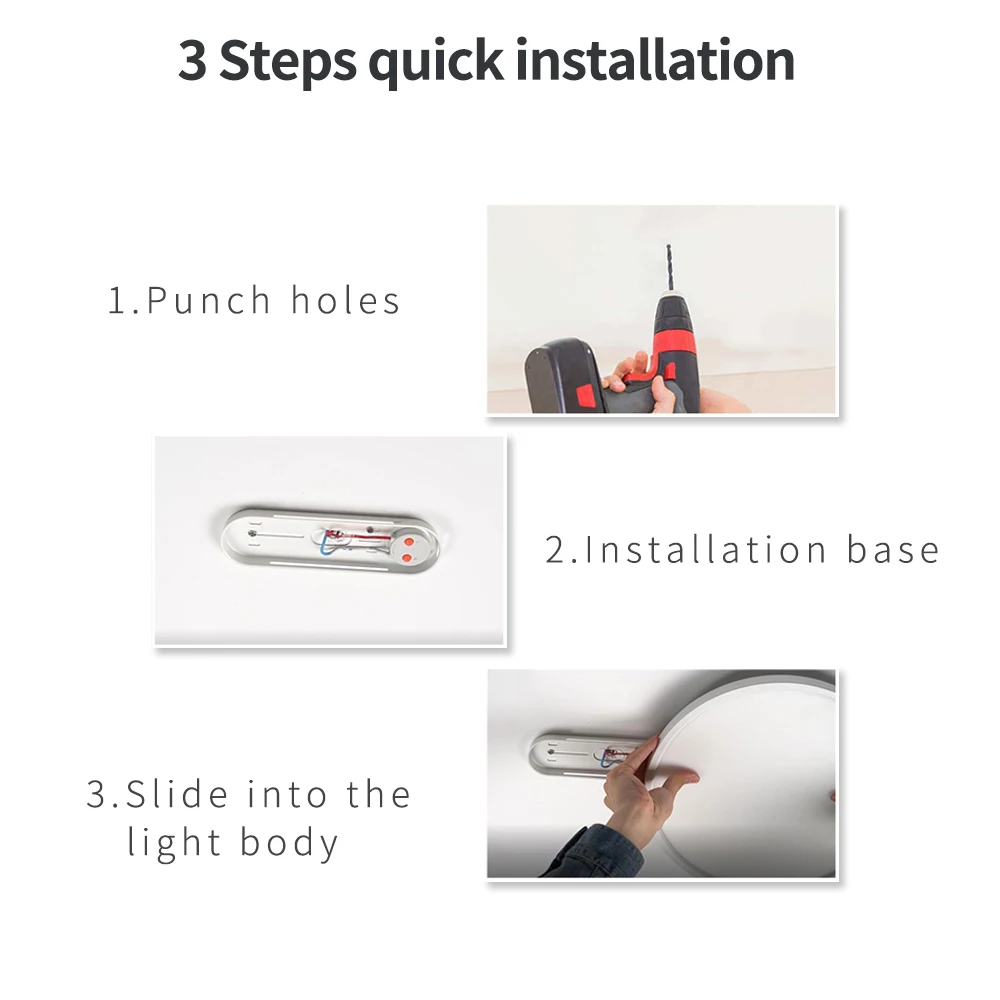 3 Steps quick installation

1.Punch holes

2.Installation base

3.Slide into the light body