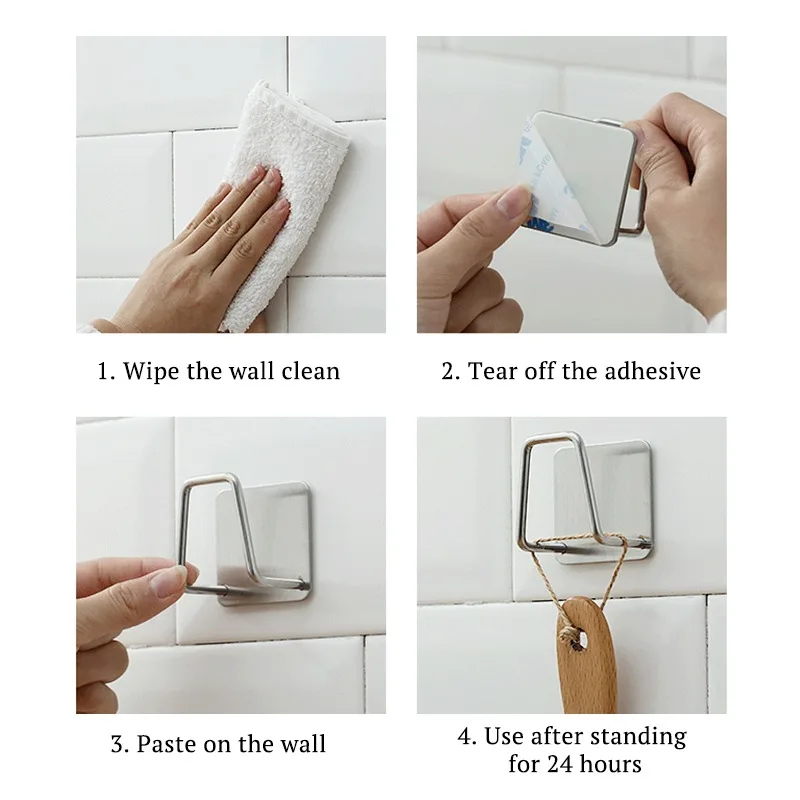 1. Wipe the wall clean

2. Tear off the adhesive

3. Paste on the wall

4. Use after standing for 24 hours