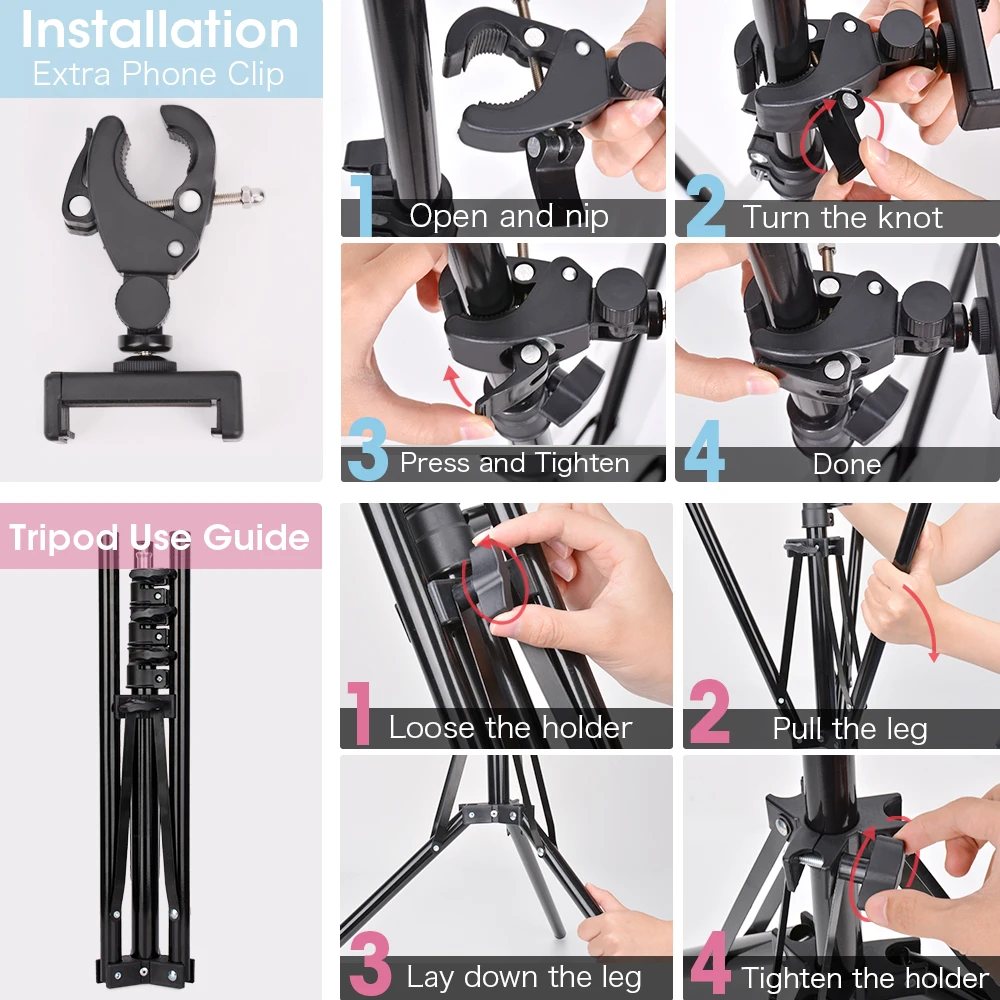 Installation
Extra Phone Clip

1 Open and nip

2 Turn the knot

3 Press and Tighten

4 Done

Tripod Use Guide

1 Loose the holder

2 Pull the leg

3 Lay down the leg

4 Tighten the holder