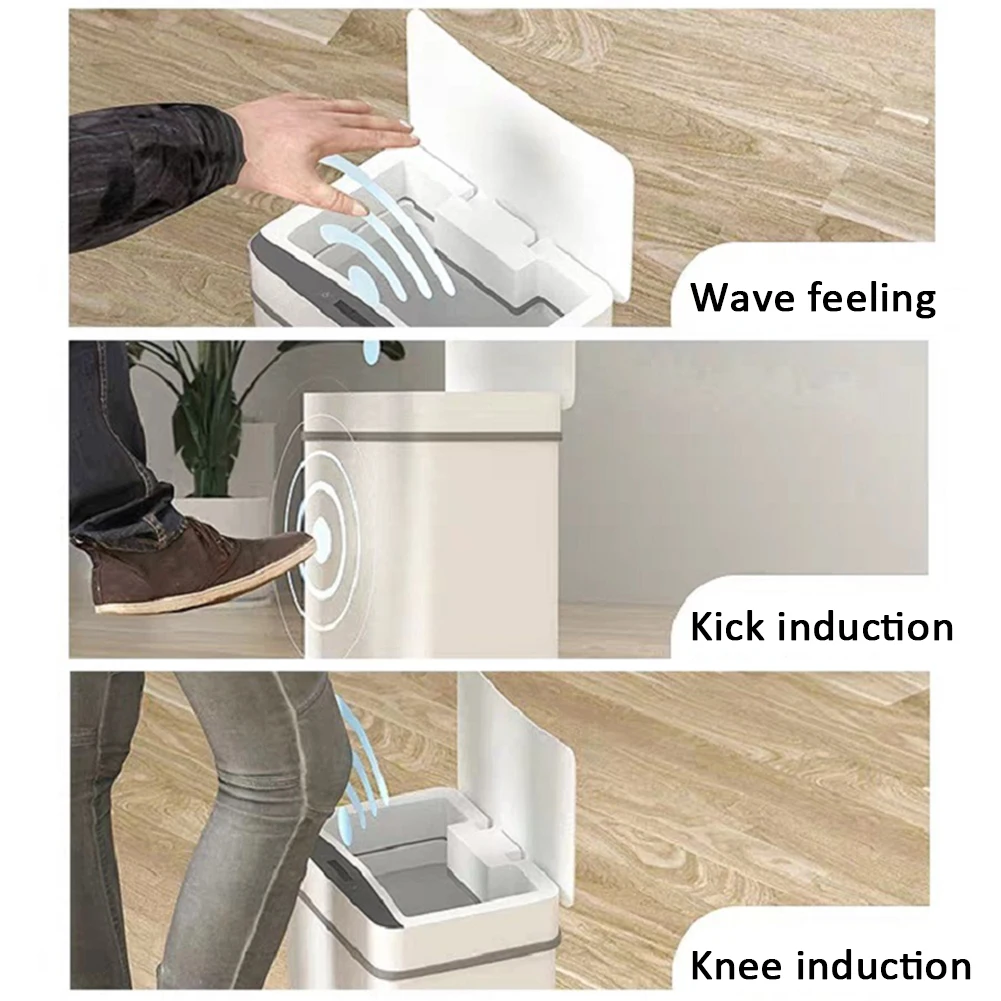 Wave feeling

Kick induction

Knee induction