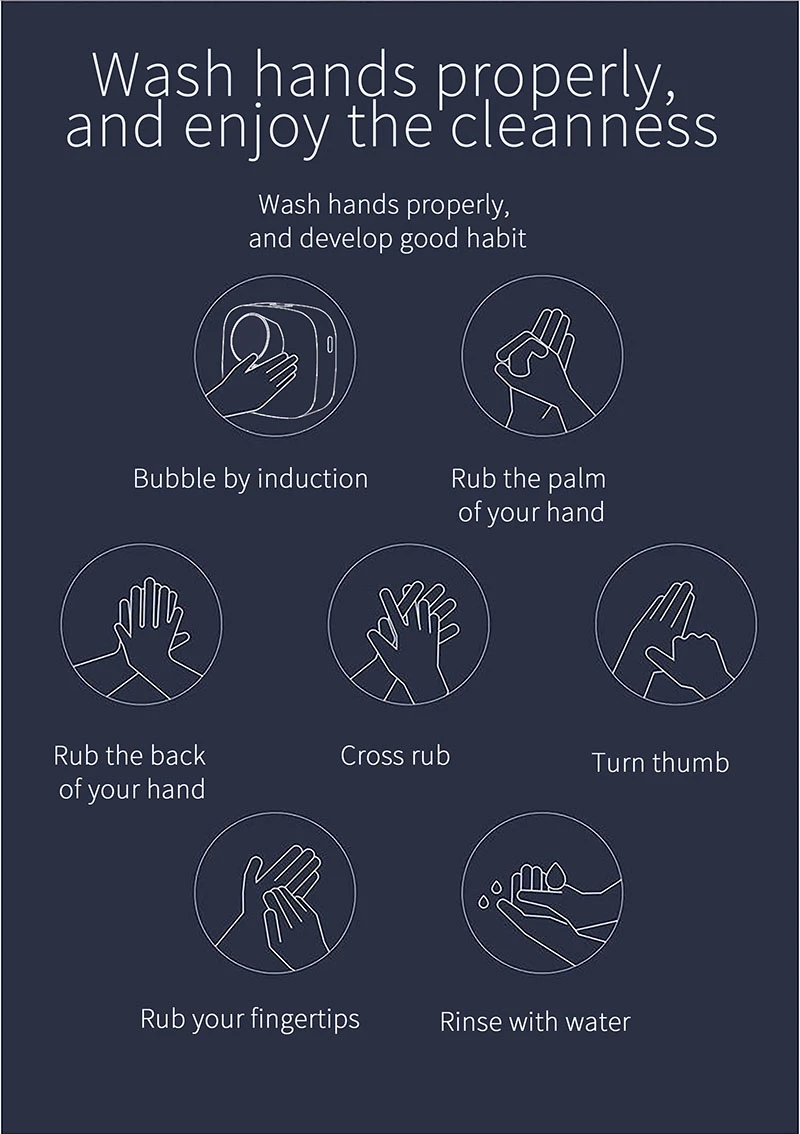 Wash hands properly, and enjoy the cleanness

Wash hands properly, and develop good habit

Bubble by induction

Rub the palm of your hand

Rub the back of your hand

Cross rub

Turn thumb

Rub your fingertips

Rinse with water