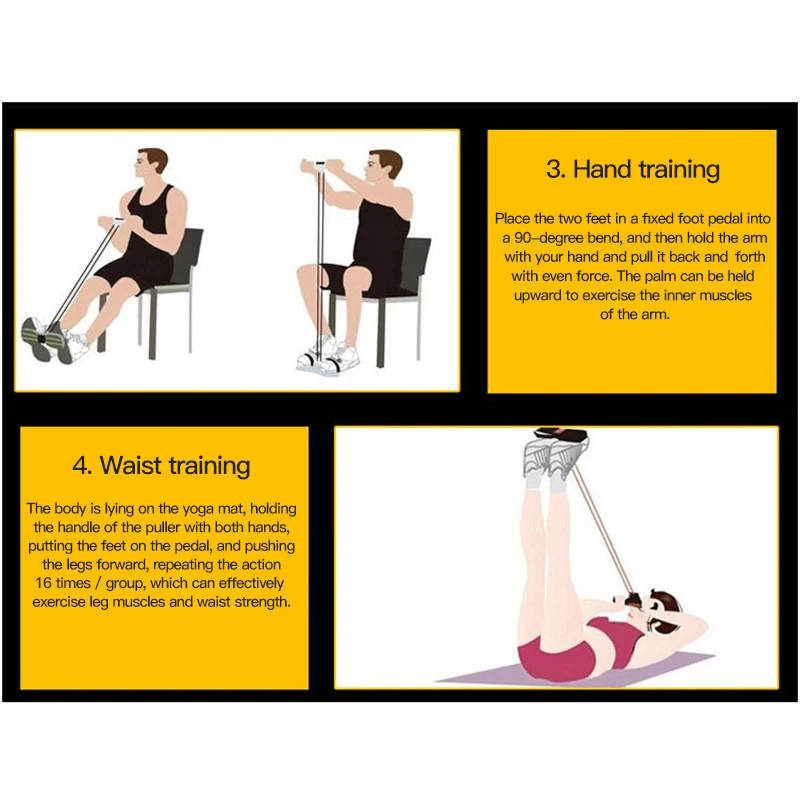 3. Hand training

Place the two feet in a fixed foot pedal into a 90–degree bend, and then hold the arm with your hand and pull it back and forth with even force. The palm can be held upward to exercise the inner muscles of the arm.

4. Waist training

The body is lying on the yoga mat, holding the handle of the puller with both hands, putting the feet on the pedal, and pushing the legs forward, repeating the action 16 times / group, which can effectively exercise leg muscles and waist strength.