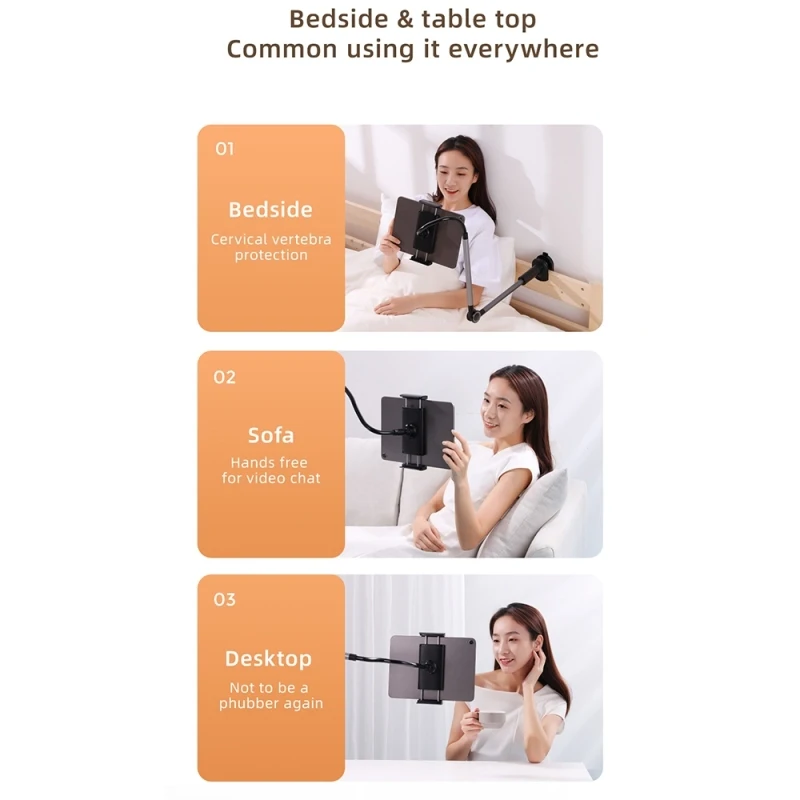 Bedside & table top
Common using it everywhere

01

Bedside

Cervical vertebra protection

02

Sofa

Hands free for video chat

03

Desktop

Not to be a phubber again