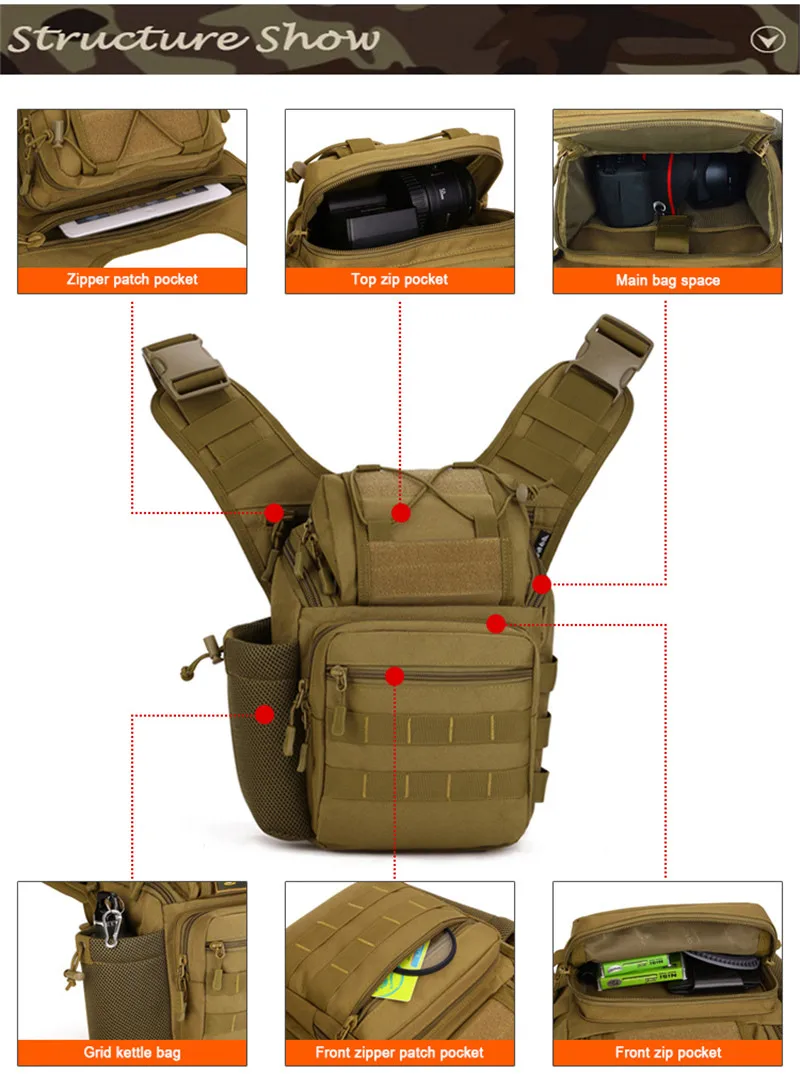 Structure Show

Zipper patch pocket

Top zip pocket

Main bag space

Grid kettle bag

Front zipper patch pocket

Front zip pocket