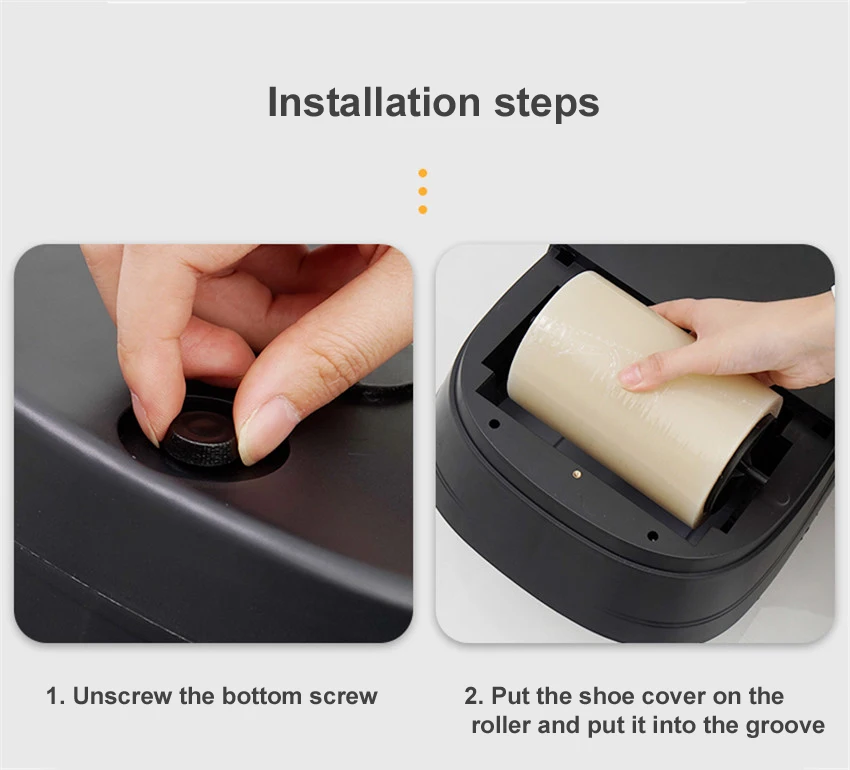 Installation steps

1. Unscrew the bottom screw

2. Put the shoe cover on the roller and put it into the groove